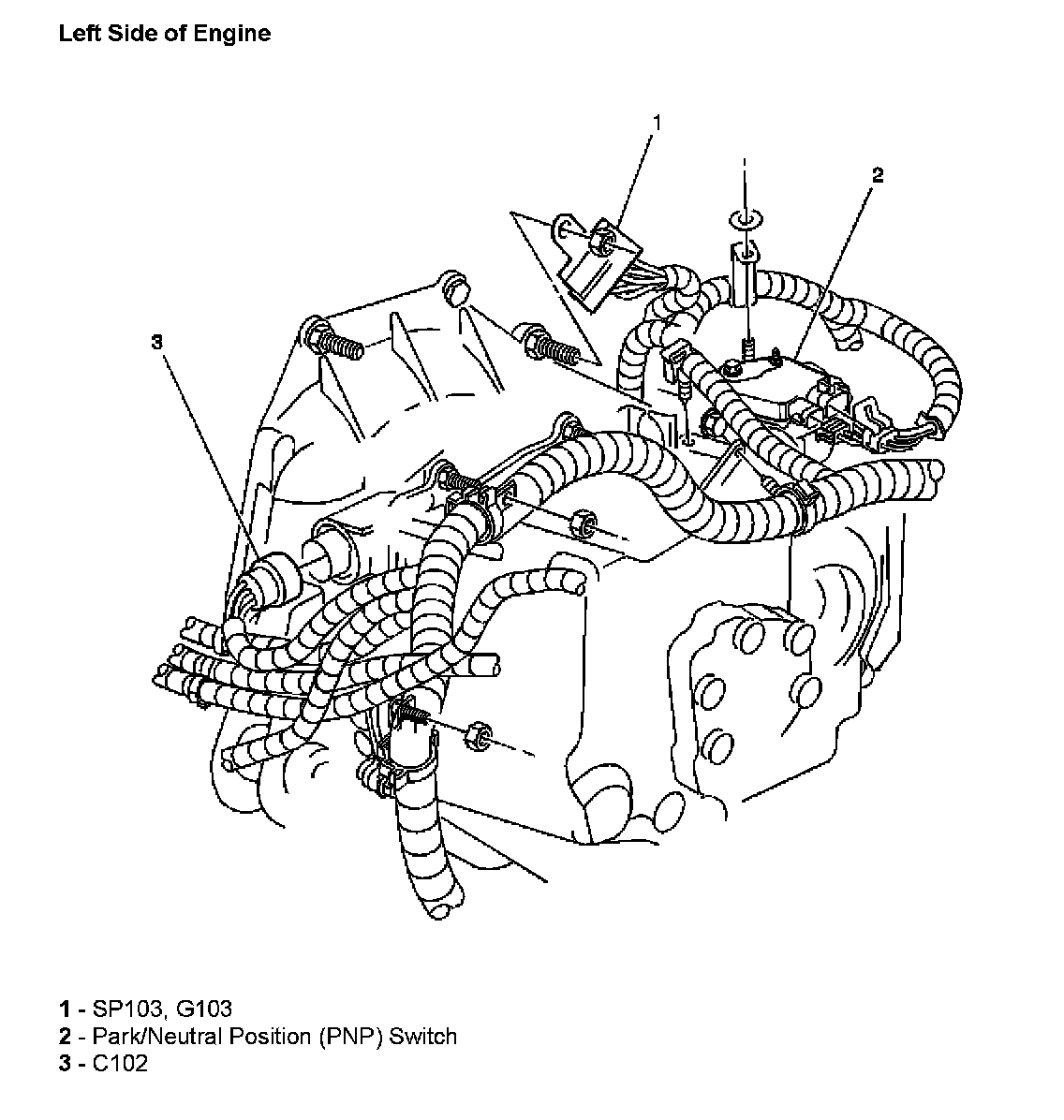 Left Side of Engine

1

2

3

1 - SP103, G103
2 - Park/Neutral Position (PNP) Switch
3 - C102