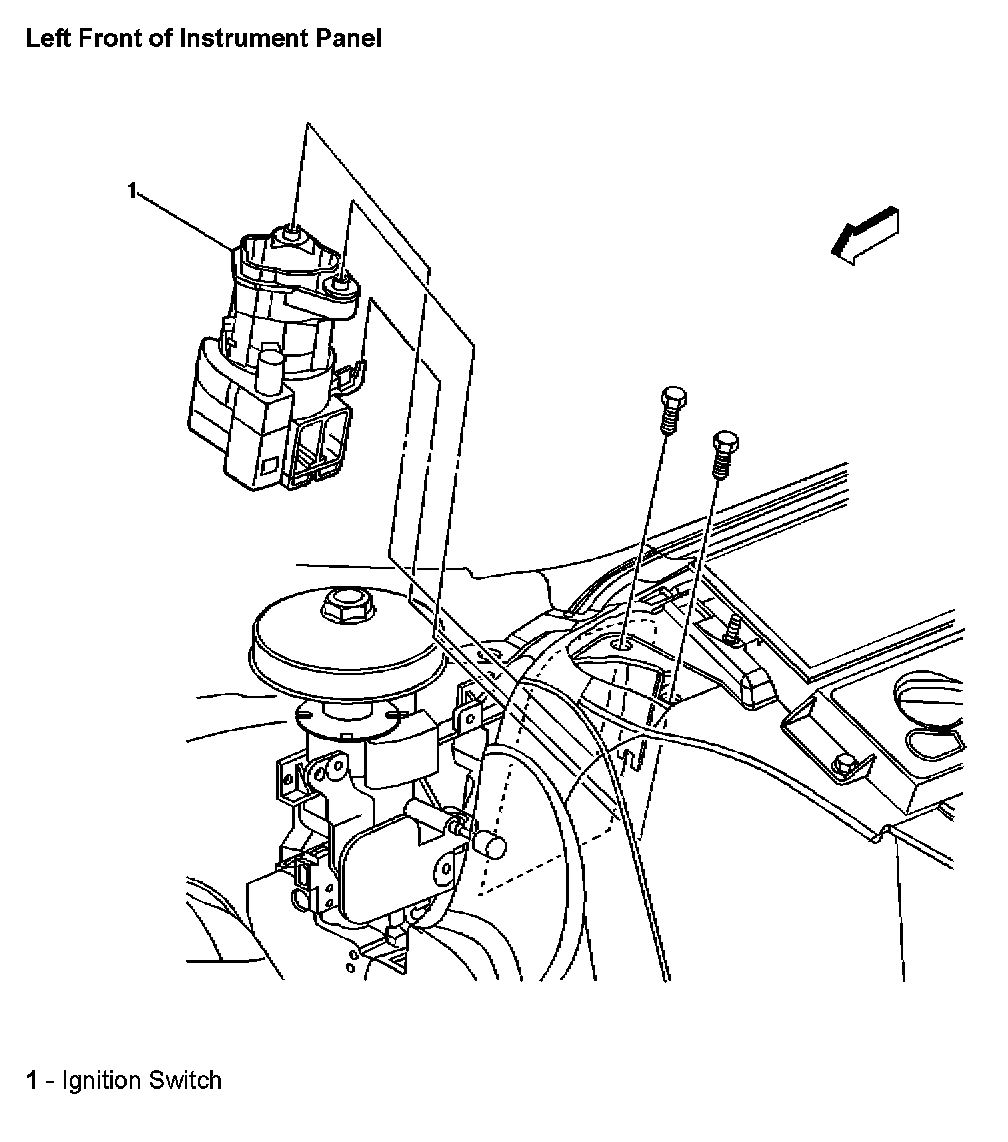 Left Front of Instrument Panel

1

1 - Ignition Switch