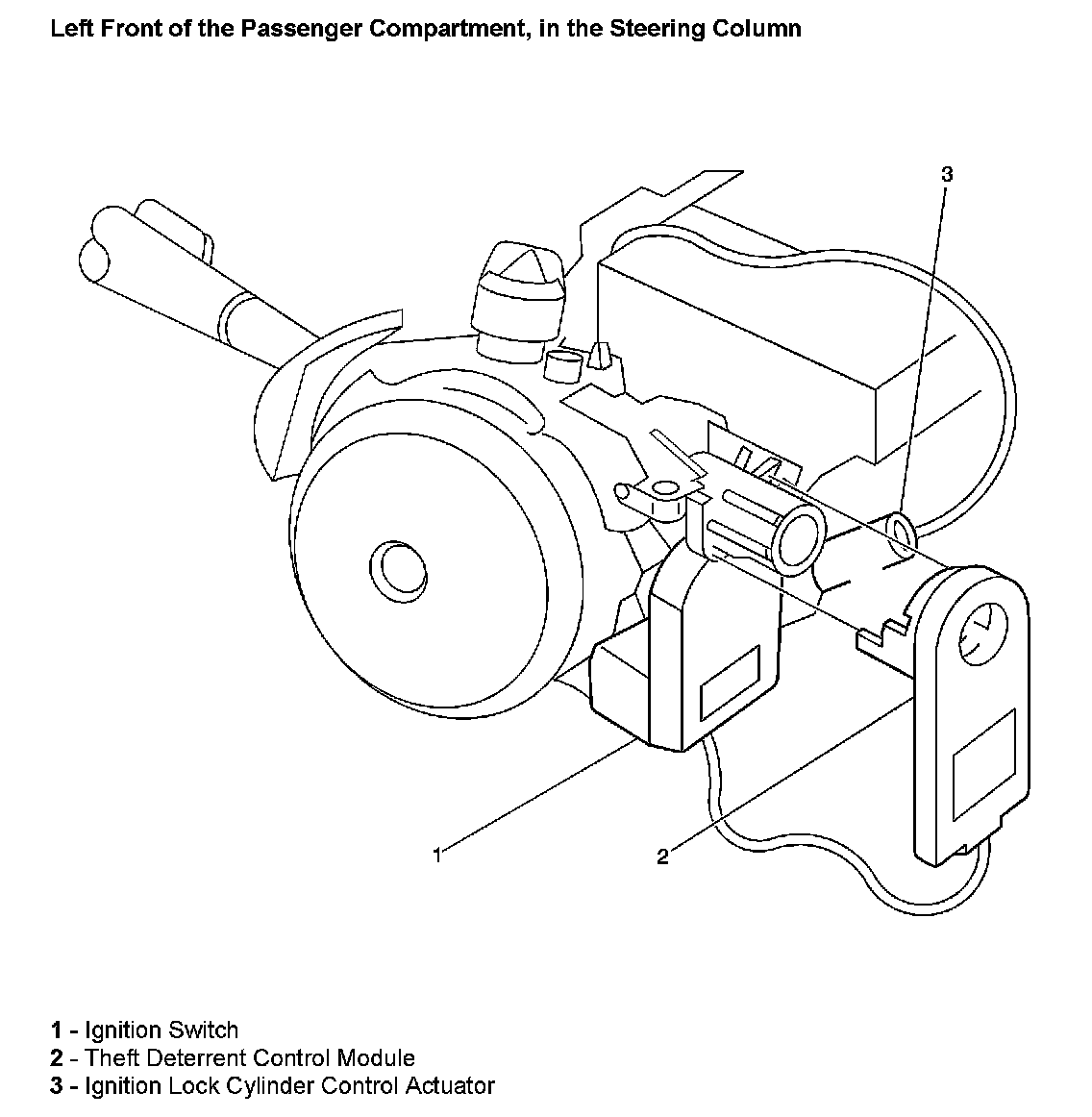 Left Front of the Passenger Compartment, in the Steering Column

3

1

2

1 - Ignition Switch
2 - Theft Deterrent Control Module
3 - Ignition Lock Cylinder Control Actuator