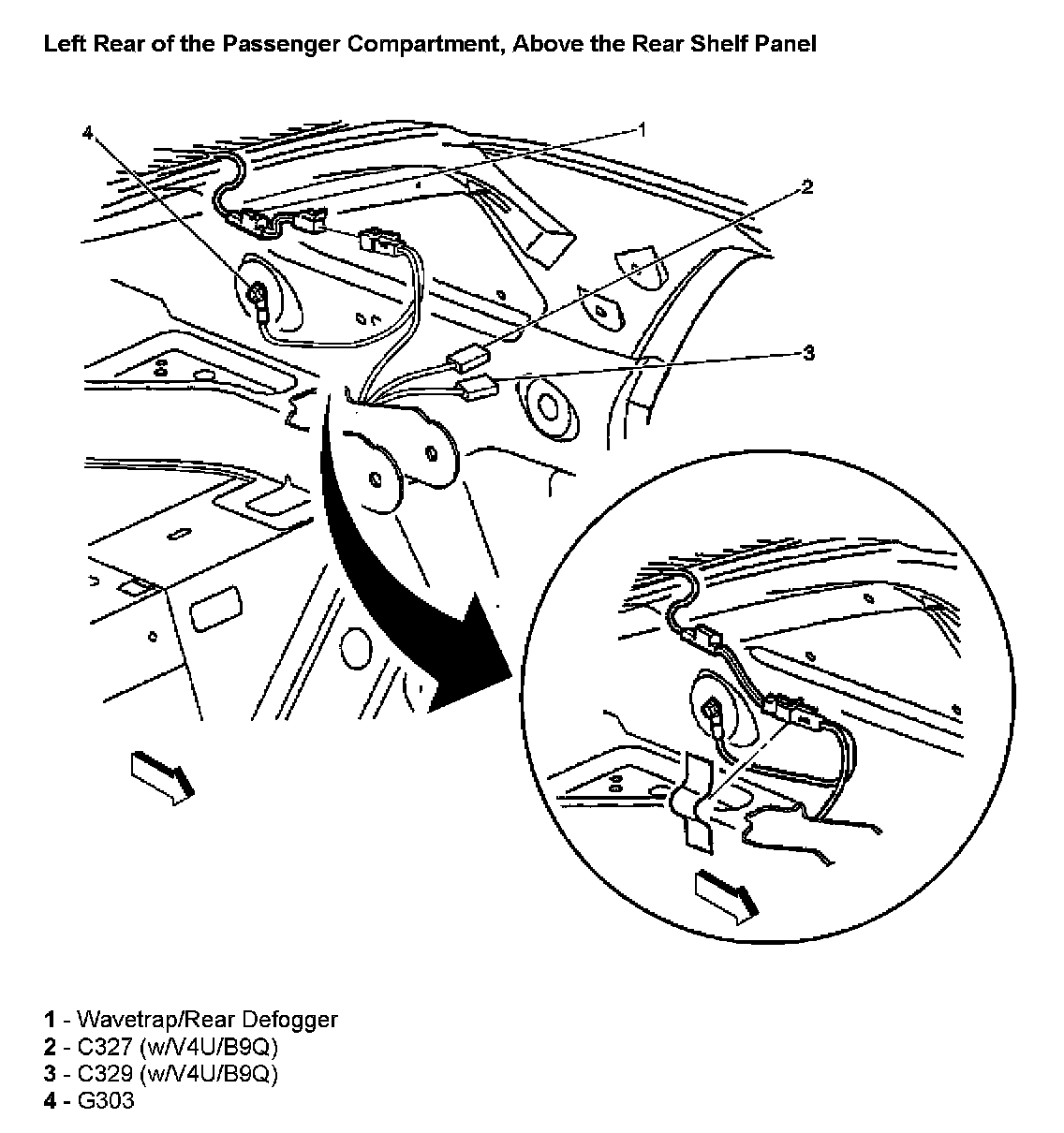 Left Rear of the Passenger Compartment, Above the Rear Shelf Panel

4

1

2

3

1 - Wavetrap/Rear Defogger
2 - C327 (w/V4U/B9Q)
3 - C329 (w/V4U/B9Q)
4 - G303