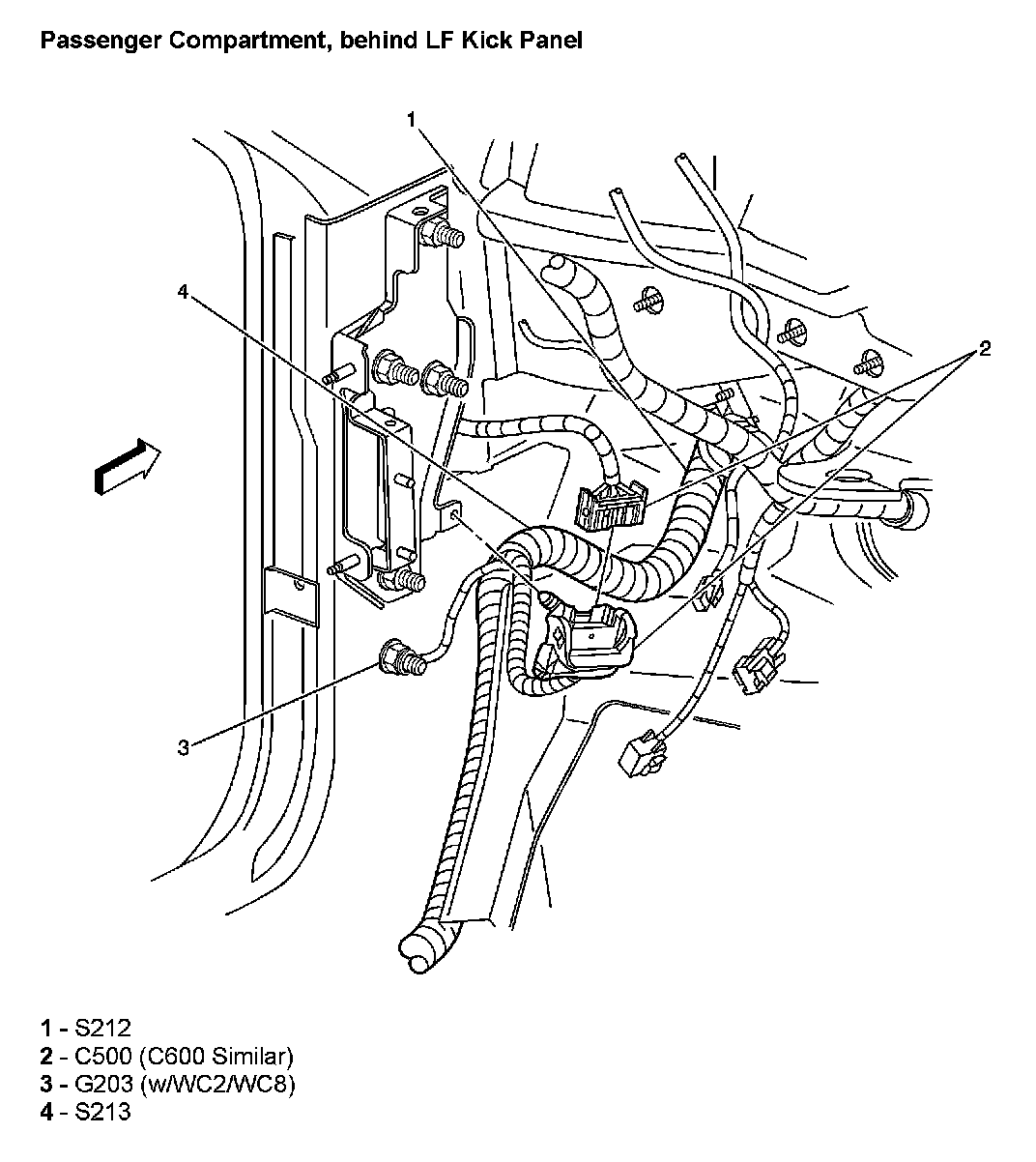 Passenger Compartment, behind LF Kick Panel

1

4

2

3

1 - S212
2 - C500 (C600 Similar)
3 - G203 (w/WC2/WC8)
4 - S213