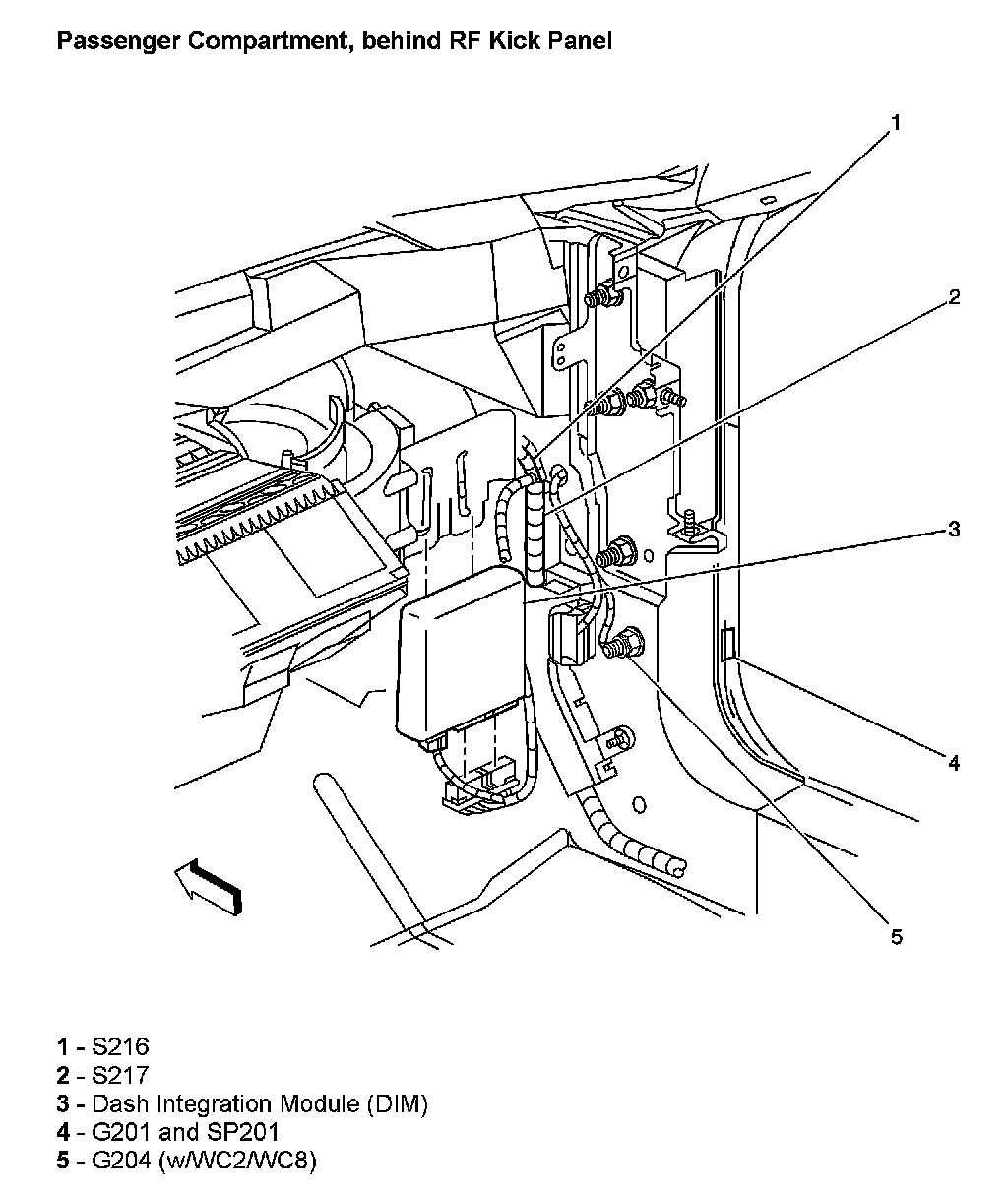 Passenger Compartment, behind RF Kick Panel

1

2

3

4

5

1 - S216
2 - S217
3 - Dash Integration Module (DIM)
4 - G201 and SP201
5 - G204 (w/WC2/WC8)