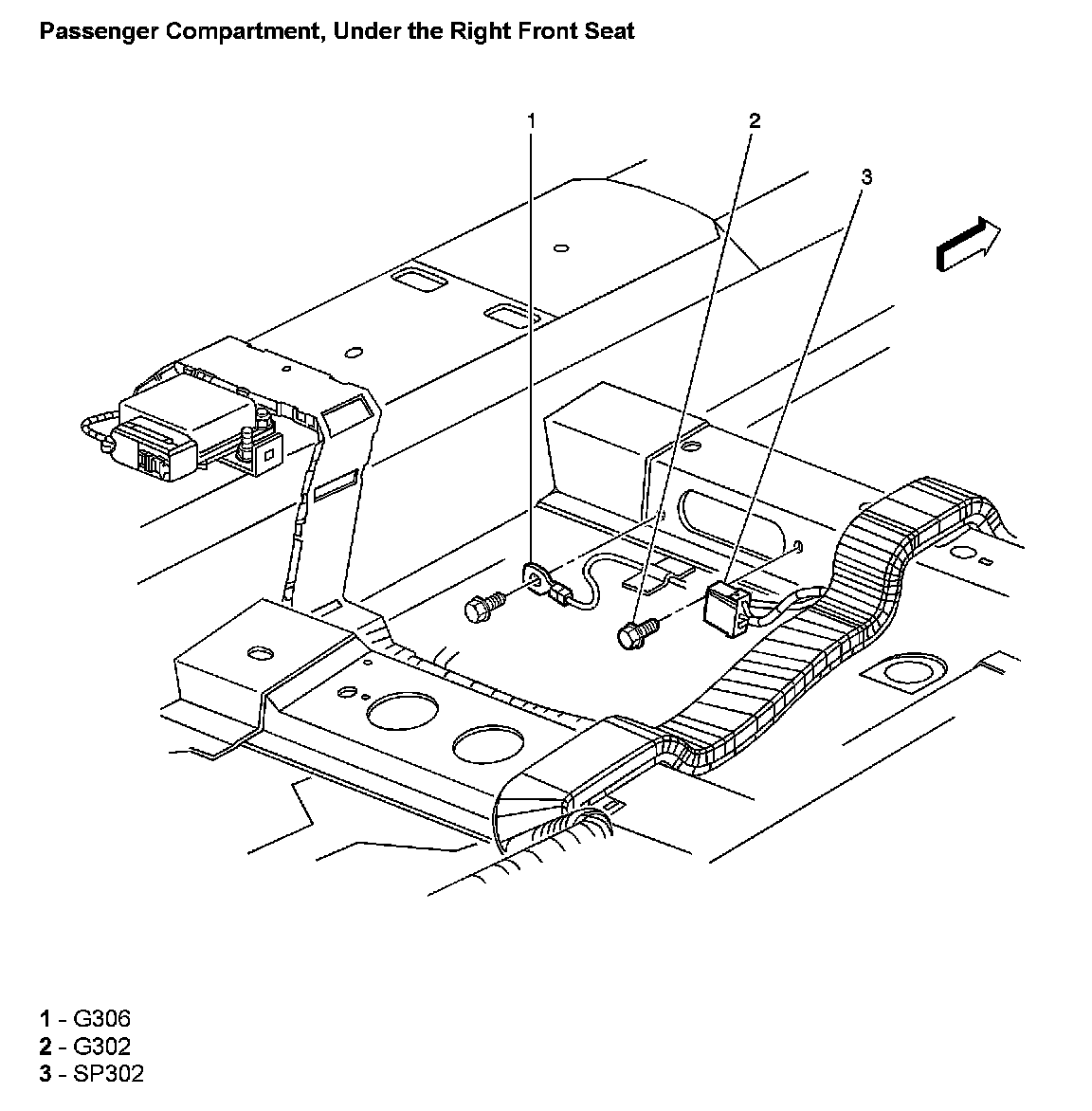 Passenger Compartment, Under the Right Front Seat

1

2

3

1 - G306
2 - G302
3 - SP302