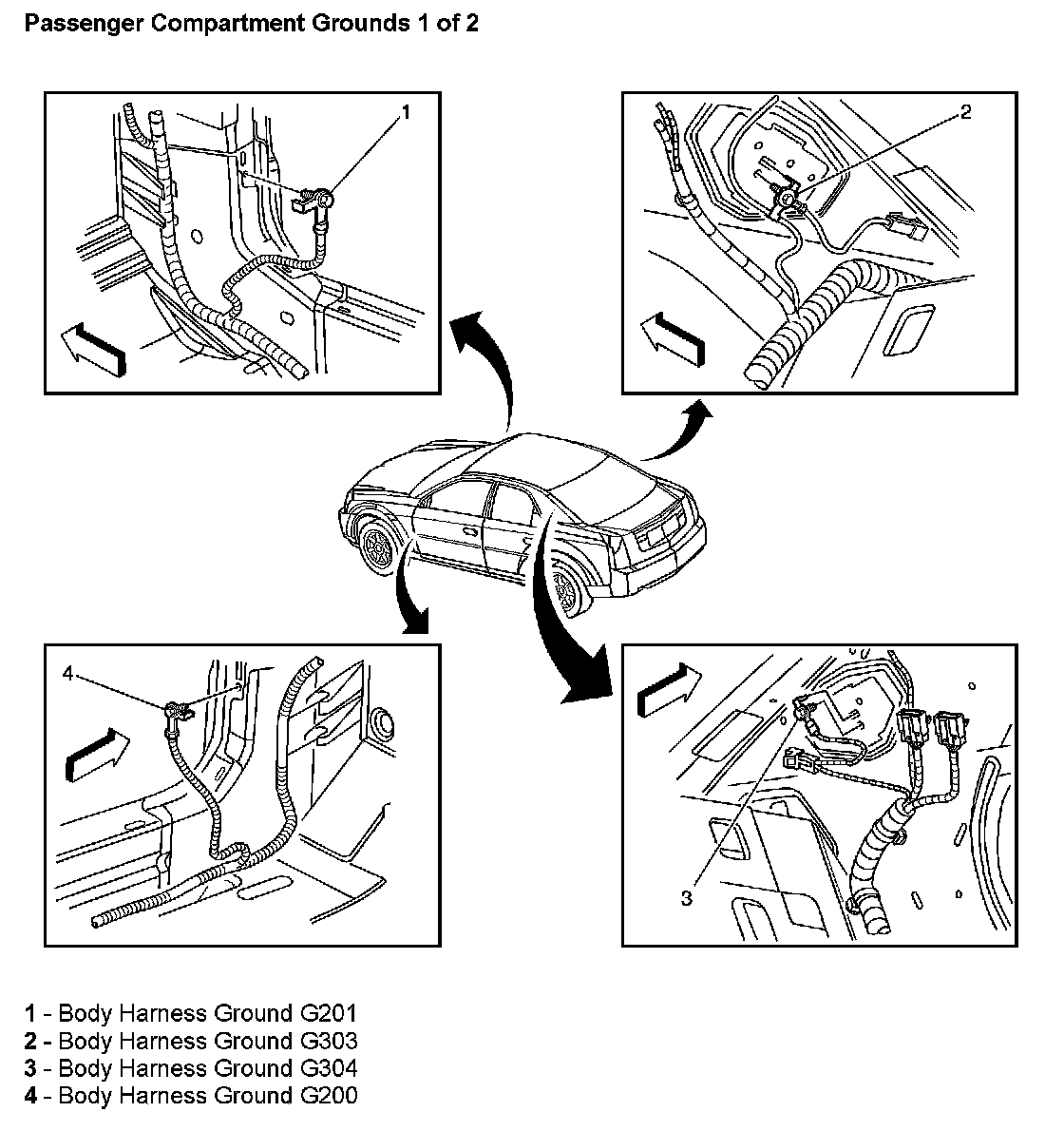 Passenger Compartment Grounds 1 of 2

1

2

4

3

1 - Body Harness Ground G201
2 - Body Harness Ground G303
3 - Body Harness Ground G304
4 - Body Harness Ground G200