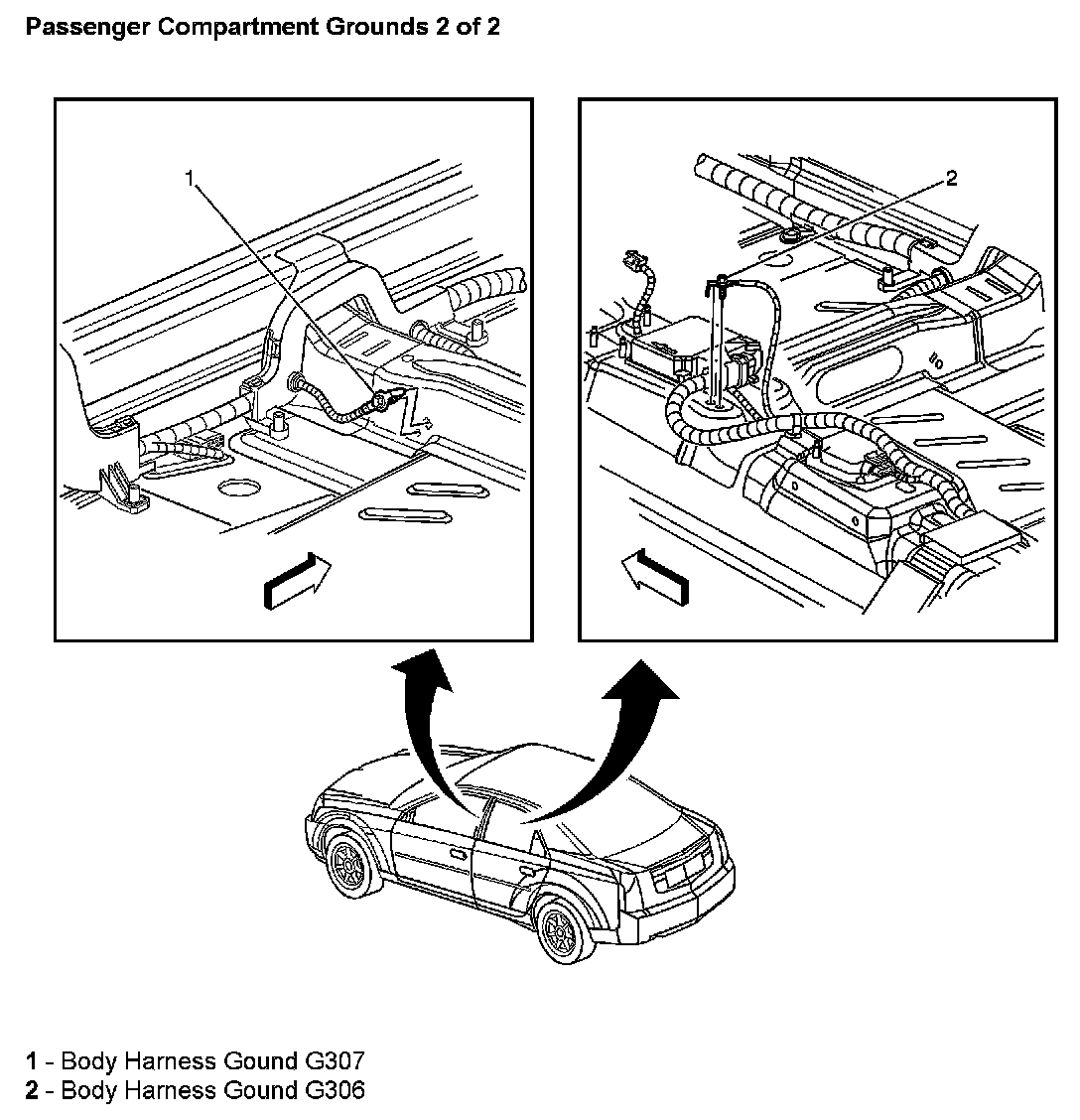 Passenger Compartment Grounds 2 of 2

1

2

1 - Body Harness Gound G307
2 - Body Harness Gound G306