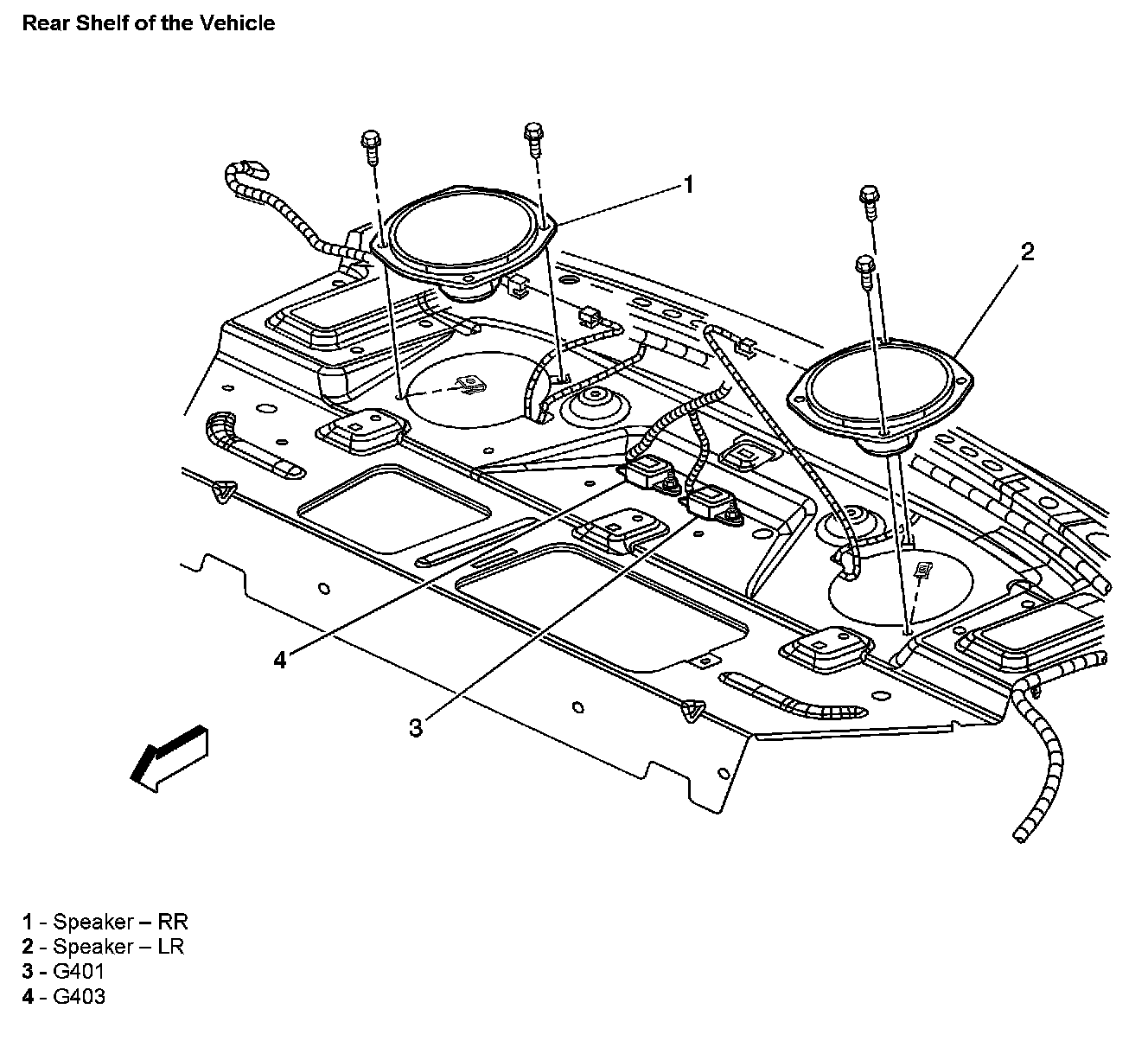 Rear Shelf of the Vehicle

1

2

4

3

1 - Speaker – RR
2 - Speaker – LR
3 - G401
4 - G403