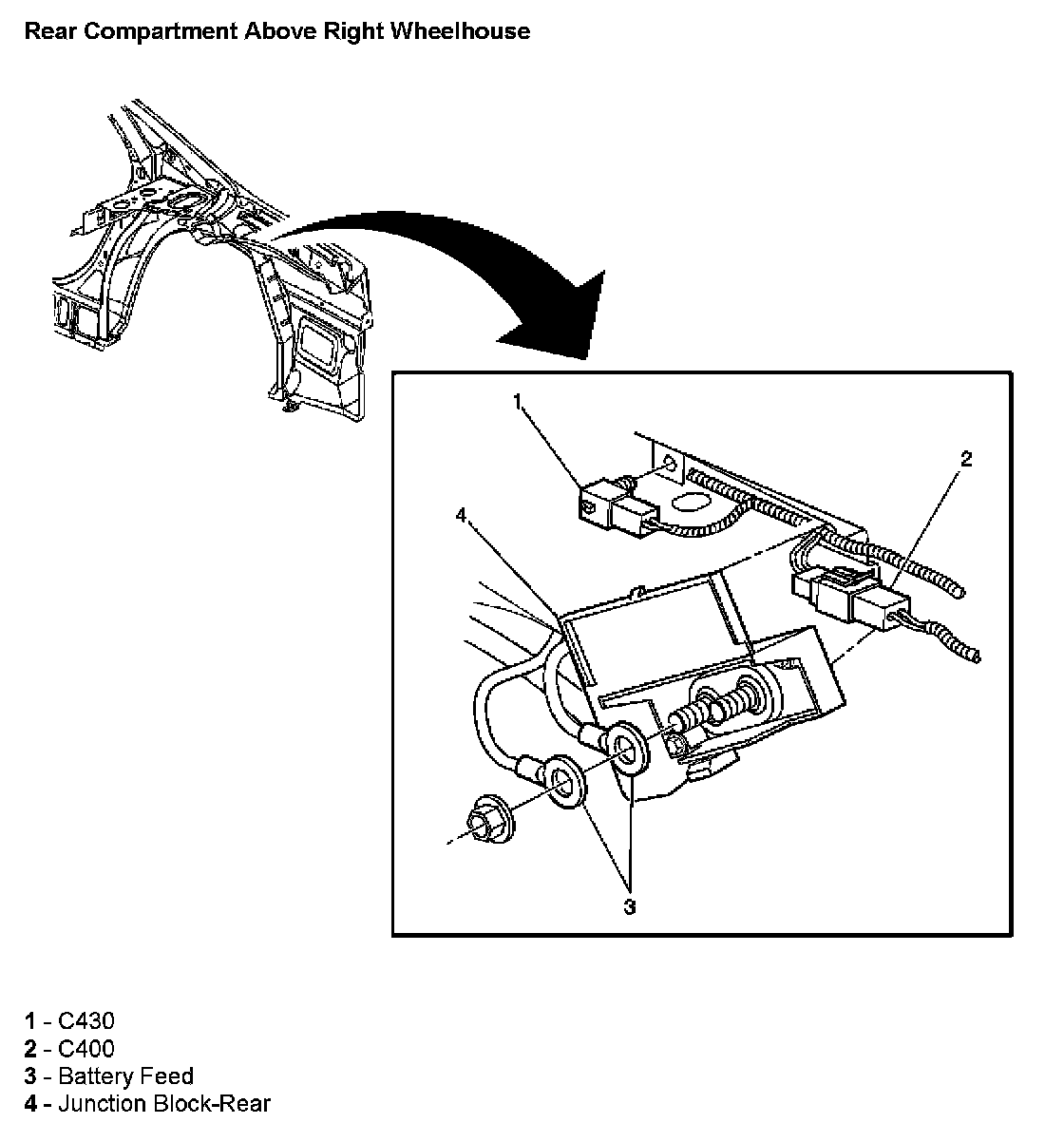 Rear Compartment Above Right Wheelhouse

1

2

4

3

1 - C430
2 - C400
3 - Battery Feed
4 - Junction Block-Rear