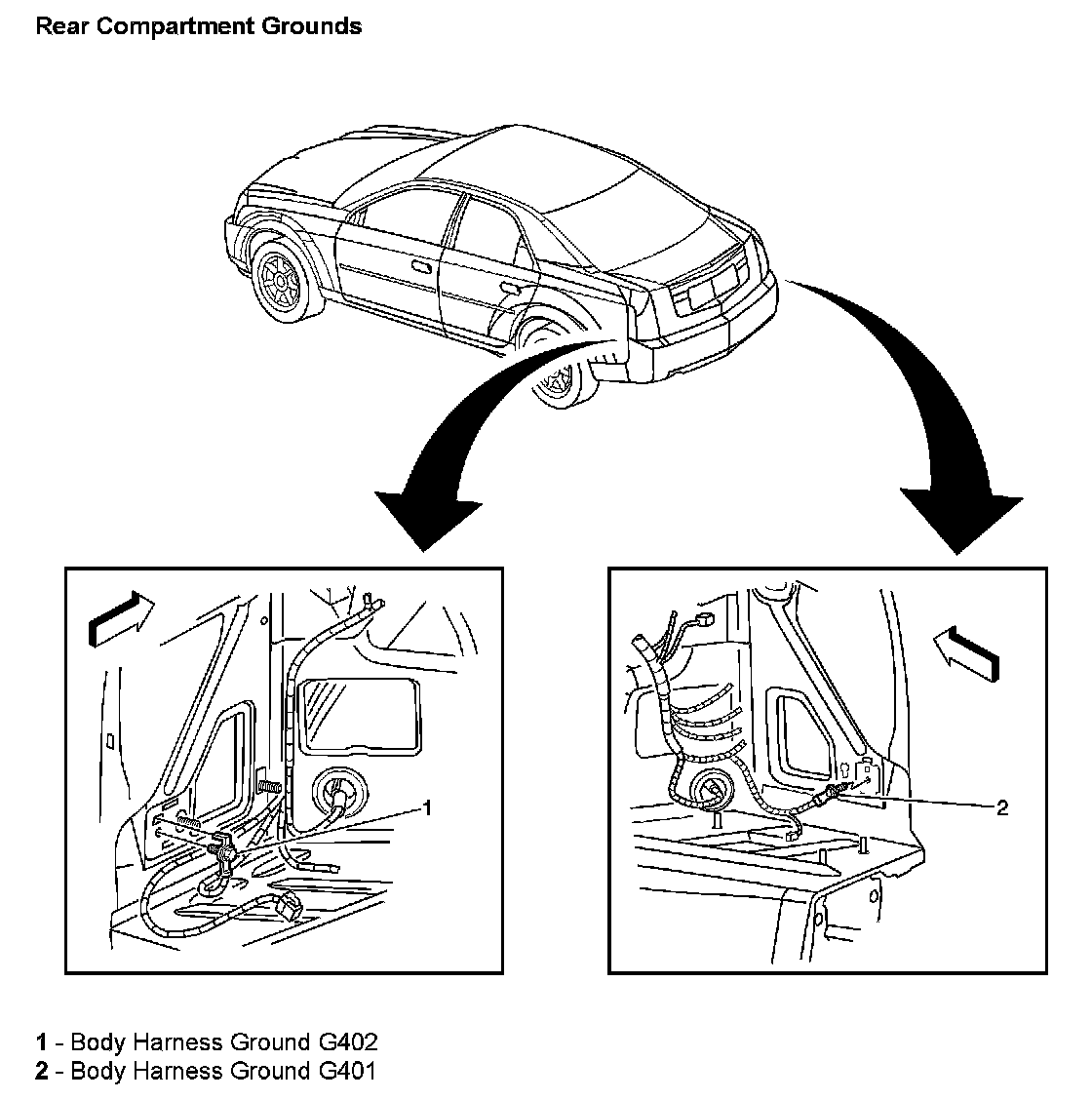 Rear Compartment Grounds

1

2

1 - Body Harness Ground G402
2 - Body Harness Ground G401