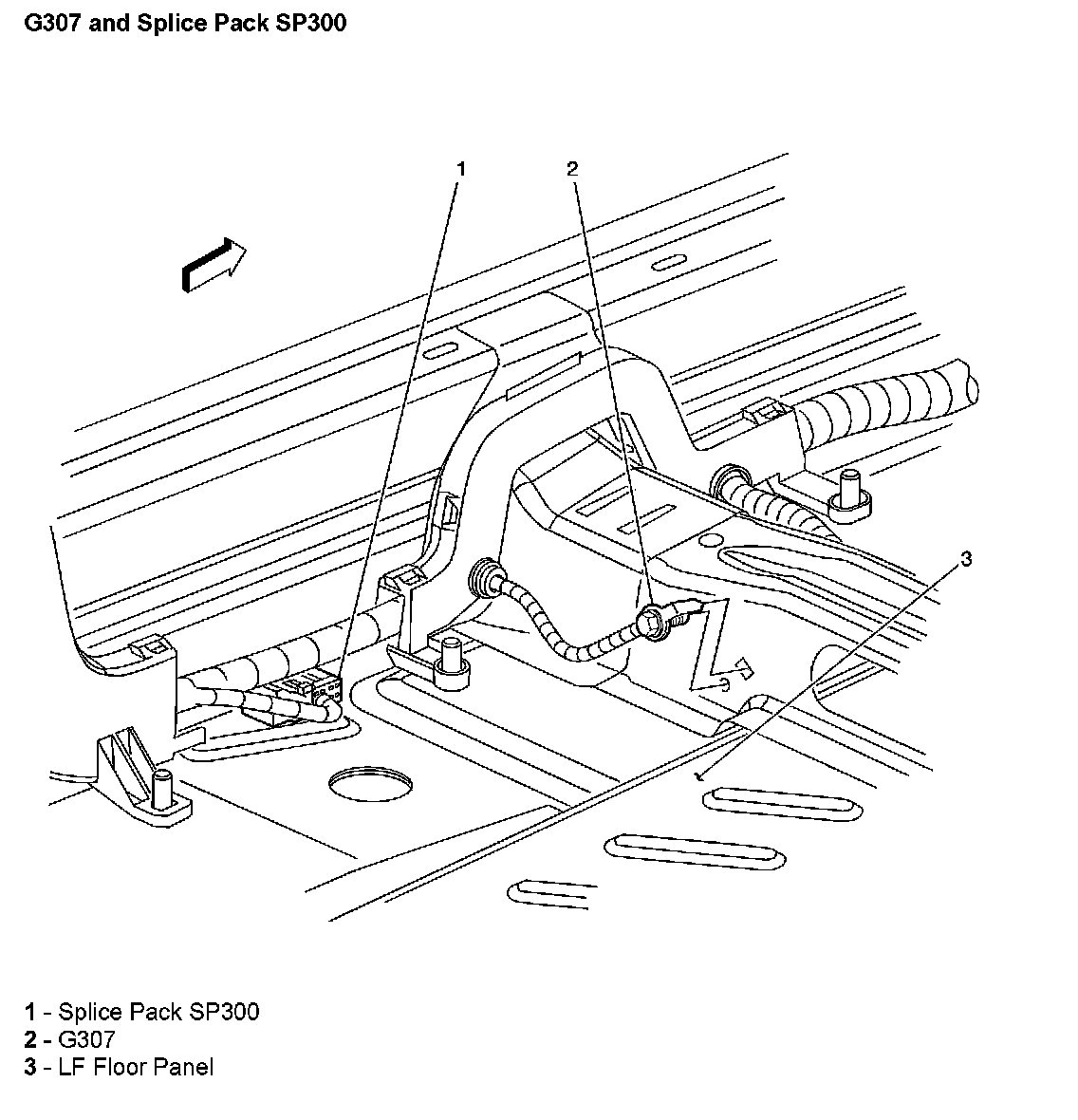 G307 and Splice Pack SP300

1

2

3

1 - Splice Pack SP300
2 - G307
3 - LF Floor Panel