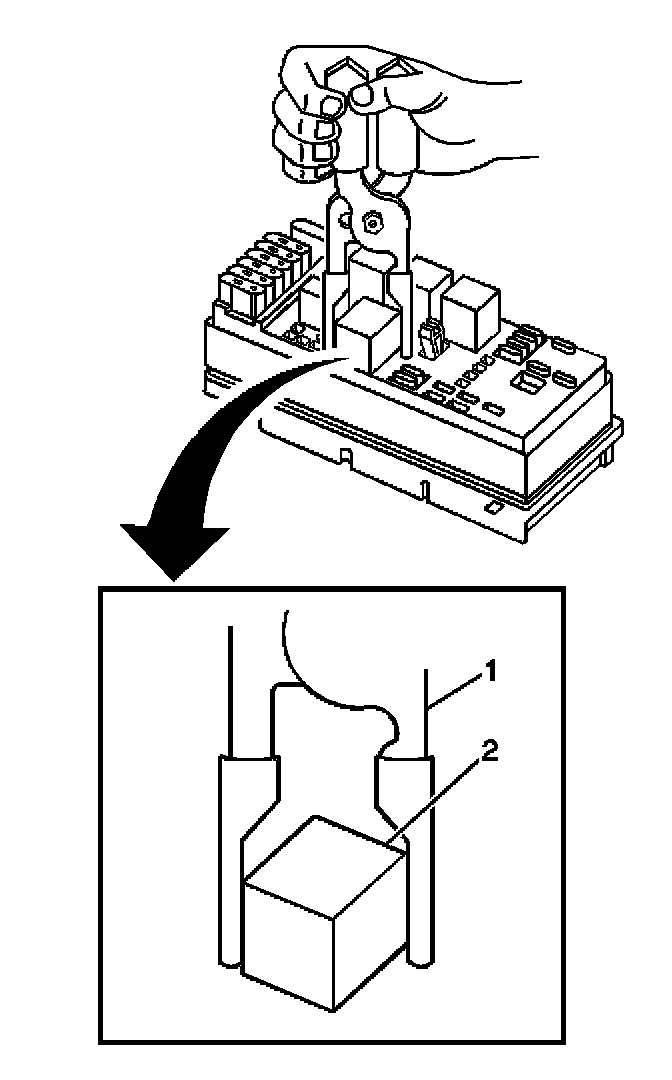 1
2