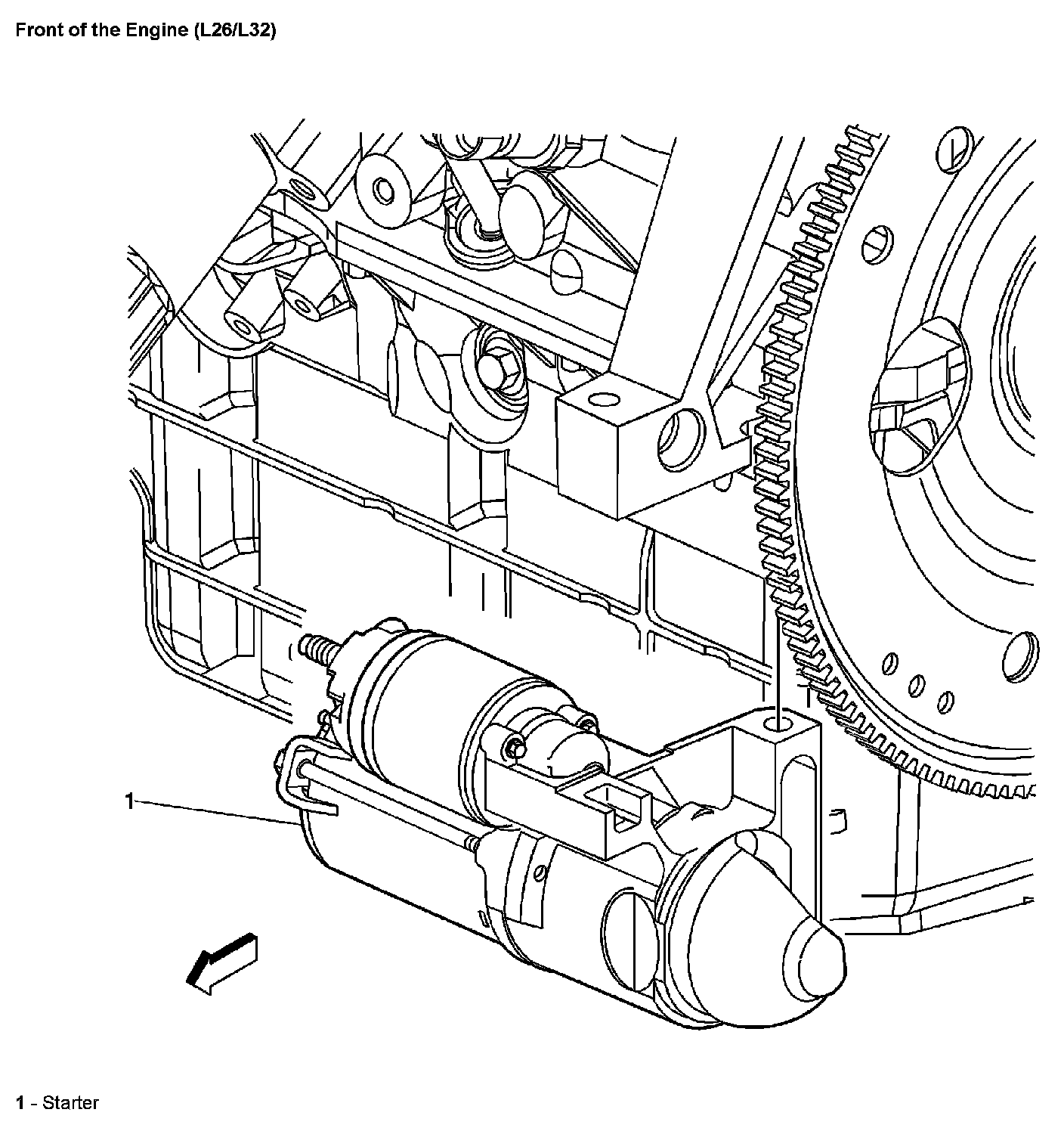 Front of the Engine (L26/L32)

1

1 - Starter