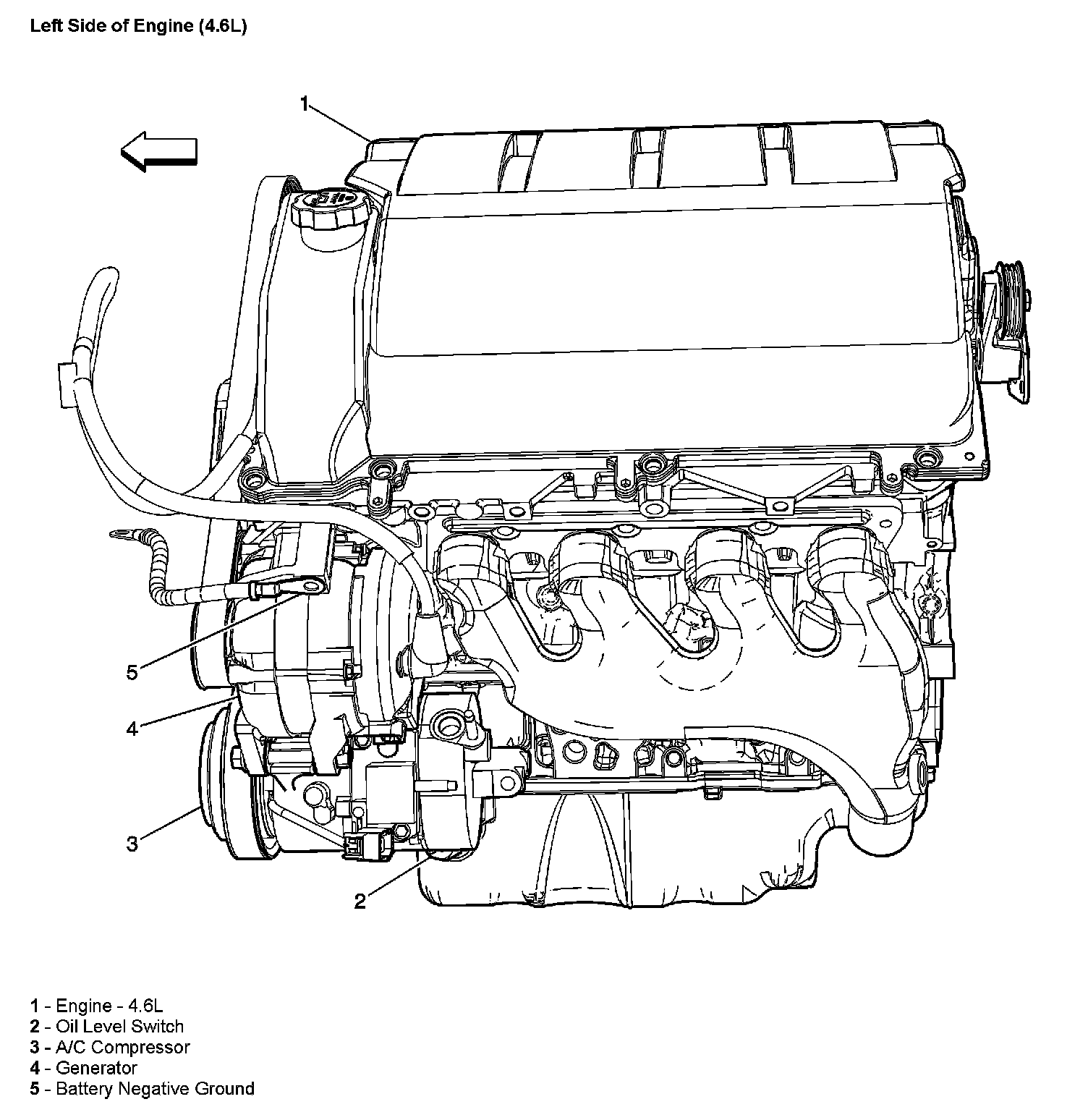 Left Side of Engine (4.6L)

1

5

4

3

2

1 - Engine - 4.6L
2 - Oil Level Switch
3 - A/C Compressor
4 - Generator
5 - Battery Negative Ground