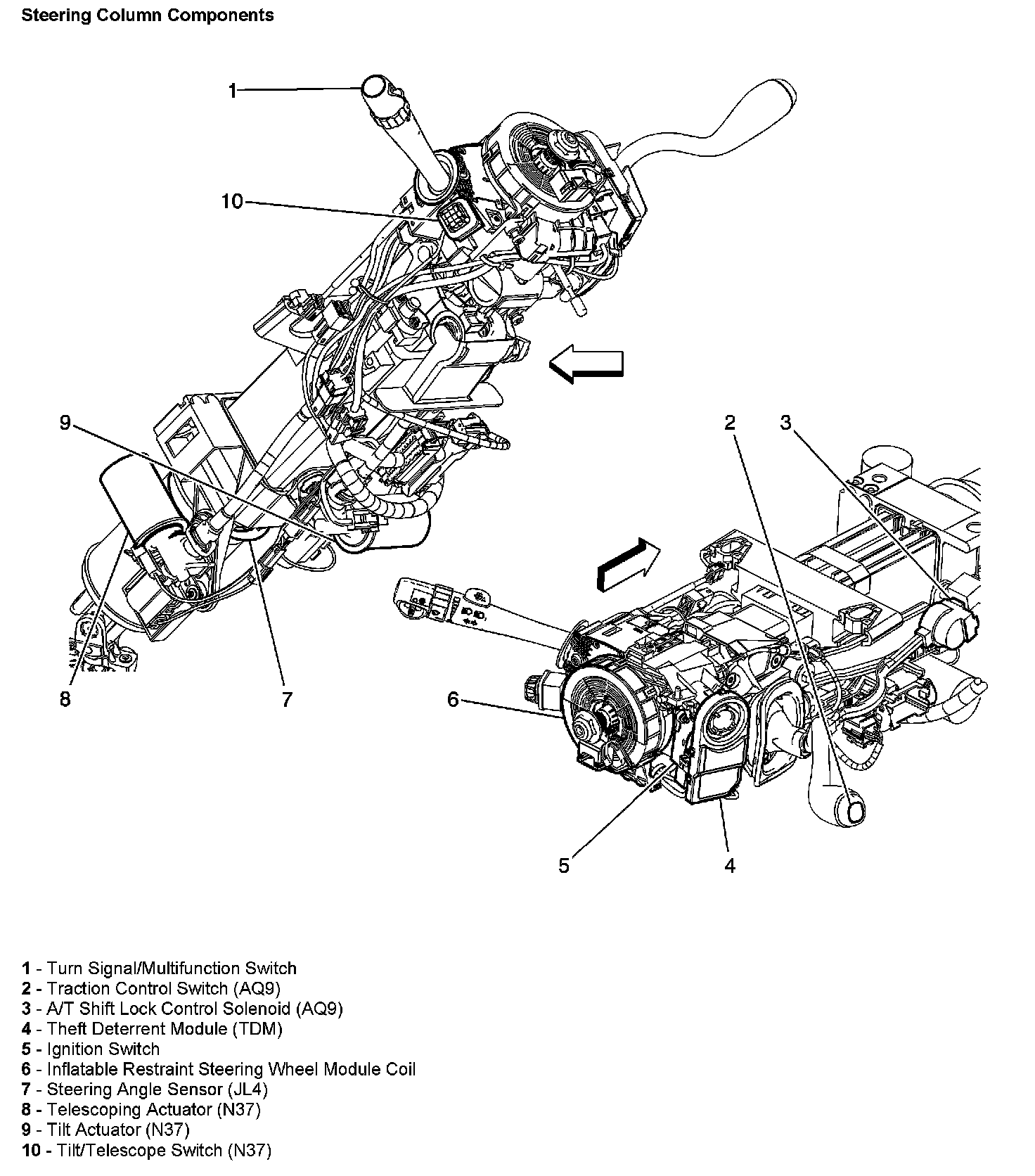 Steering Column Components

1

10

9

2

3

8

7

6

5

4

1 - Turn Signal/Multifunction Switch
2 - Traction Control Switch (AQ9)
3 - A/T Shift Lock Control Solenoid (AQ9)
4 - Theft Deterrent Module (TDM)
5 - Ignition Switch
6 - Inflatable Restraint Steering Wheel Module Coil
7 - Steering Angle Sensor (JL4)
8 - Telescoping Actuator (N37)
9 - Tilt Actuator (N37)
10 - Tilt/Telescope Switch (N37)