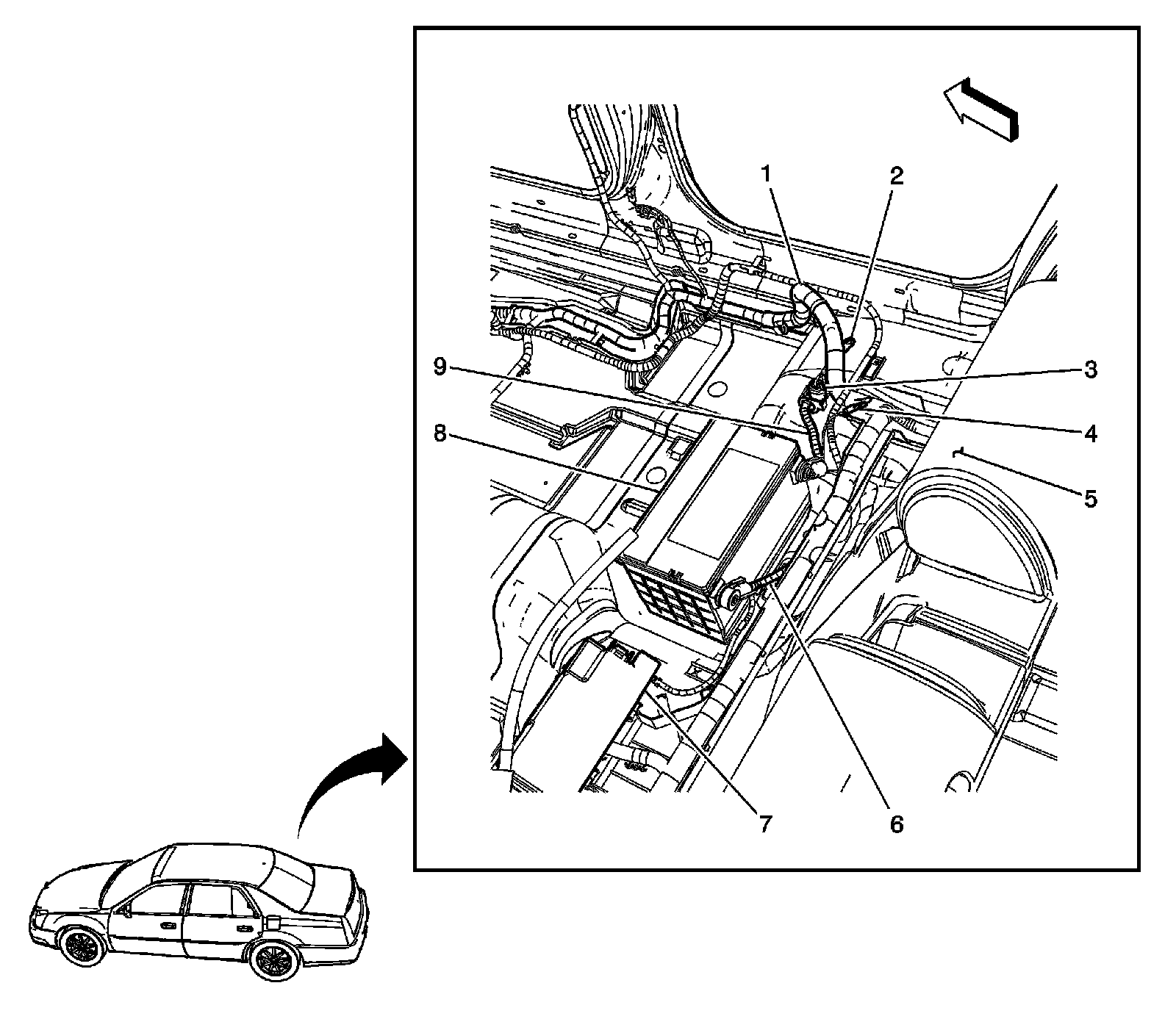 1
2
9
3
4
8
5
7
6