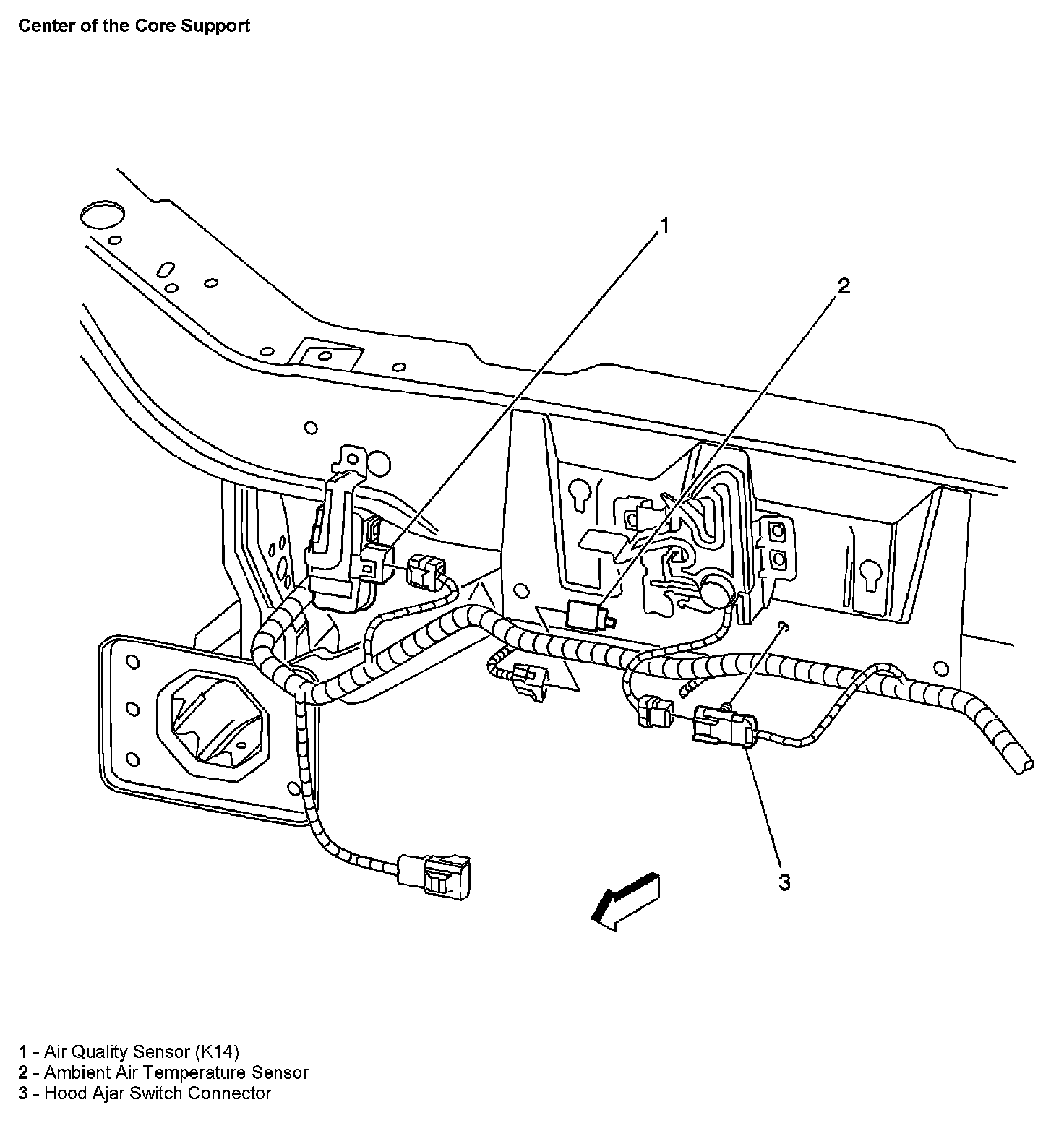 Center of the Core Support

1

2

3

1 - Air Quality Sensor (K14)
2 - Ambient Air Temperature Sensor
3 - Hood Ajar Switch Connector