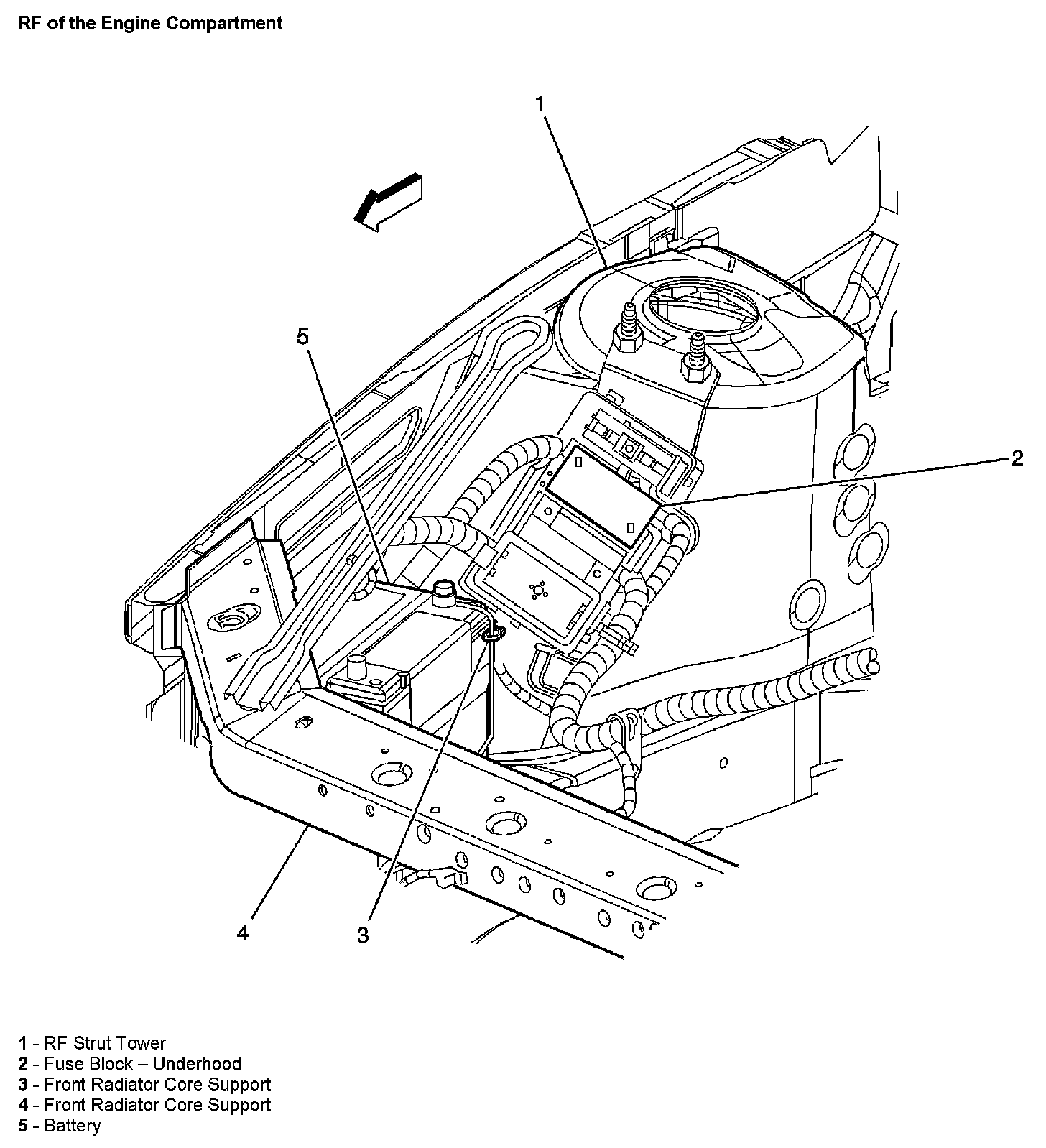 RF of the Engine Compartment

1

5

2

4

3

1 - RF Strut Tower
2 - Fuse Block – Underhood
3 - Front Radiator Core Support
4 - Front Radiator Core Support
5 - Battery