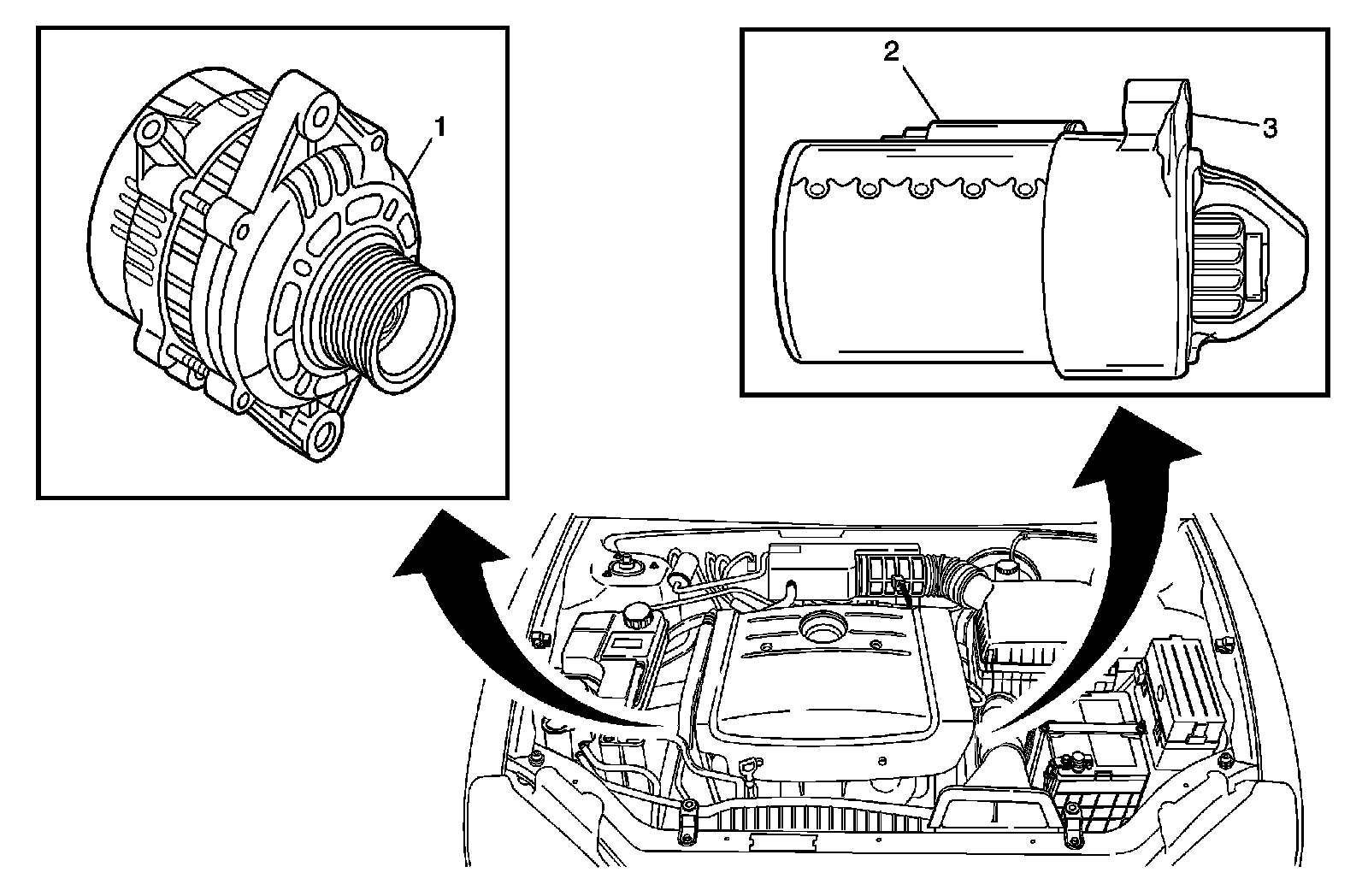 1

2

3