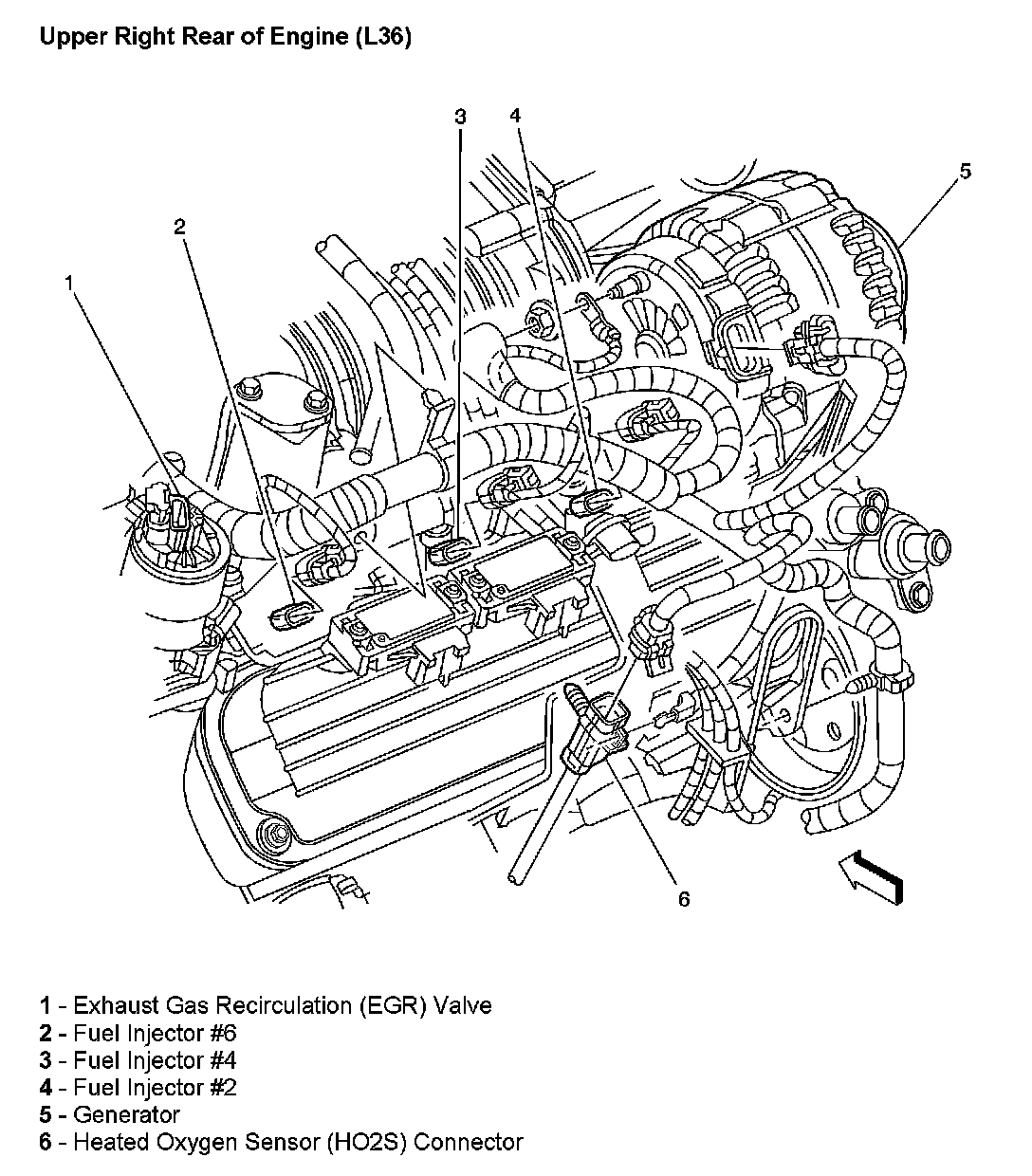 Upper Right Rear of Engine (L36)

3
4
5
2
1
6

1 - Exhaust Gas Recirculation (EGR) Valve
2 - Fuel Injector #6
3 - Fuel Injector #4
4 - Fuel Injector #2
5 - Generator
6 - Heated Oxygen Sensor (HO2S) Connector