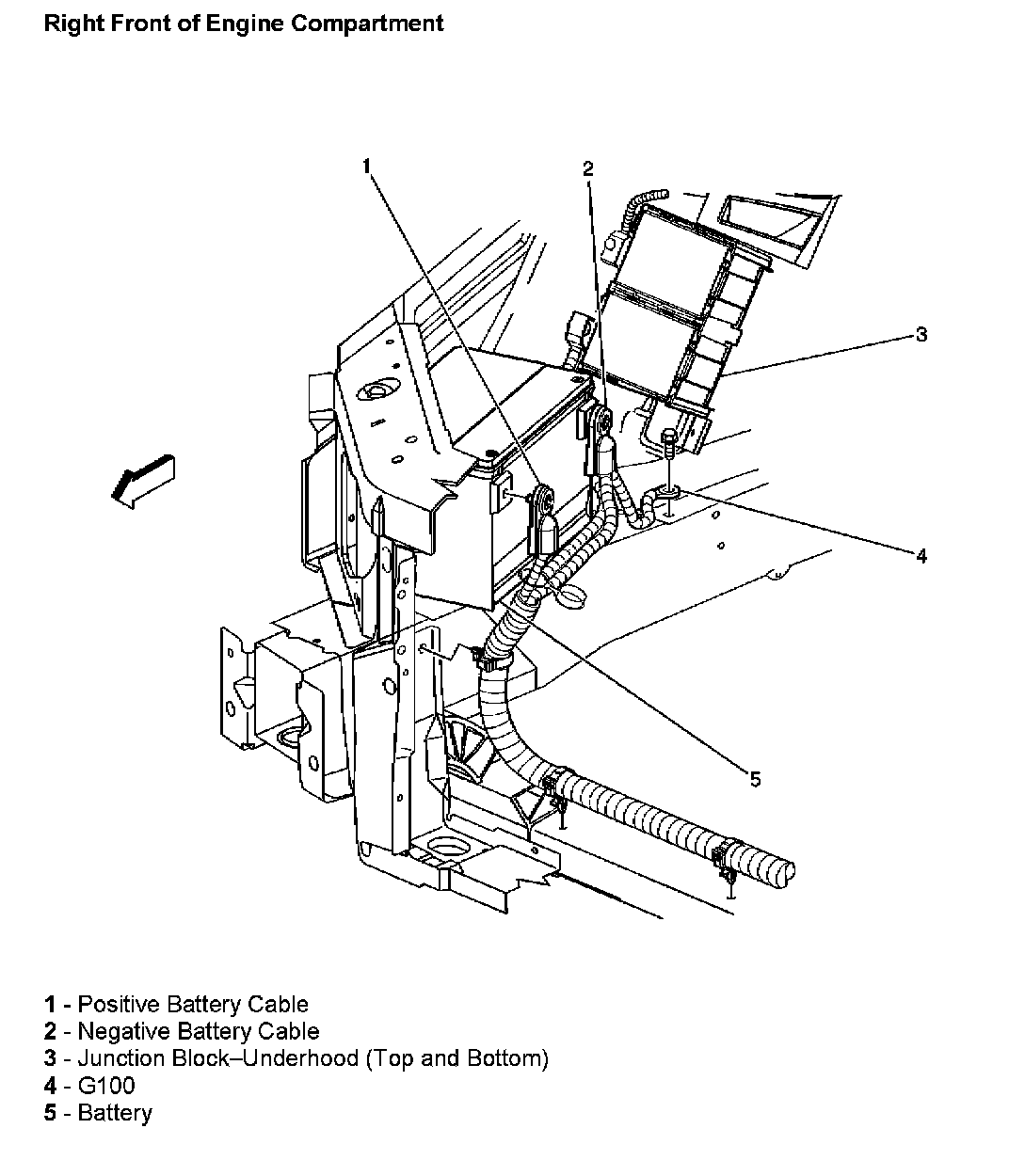 Right Front of Engine Compartment

1

2

3

4

5

1 - Positive Battery Cable
2 - Negative Battery Cable
3 - Junction Block–Underhood (Top and Bottom)
4 - G100
5 - Battery