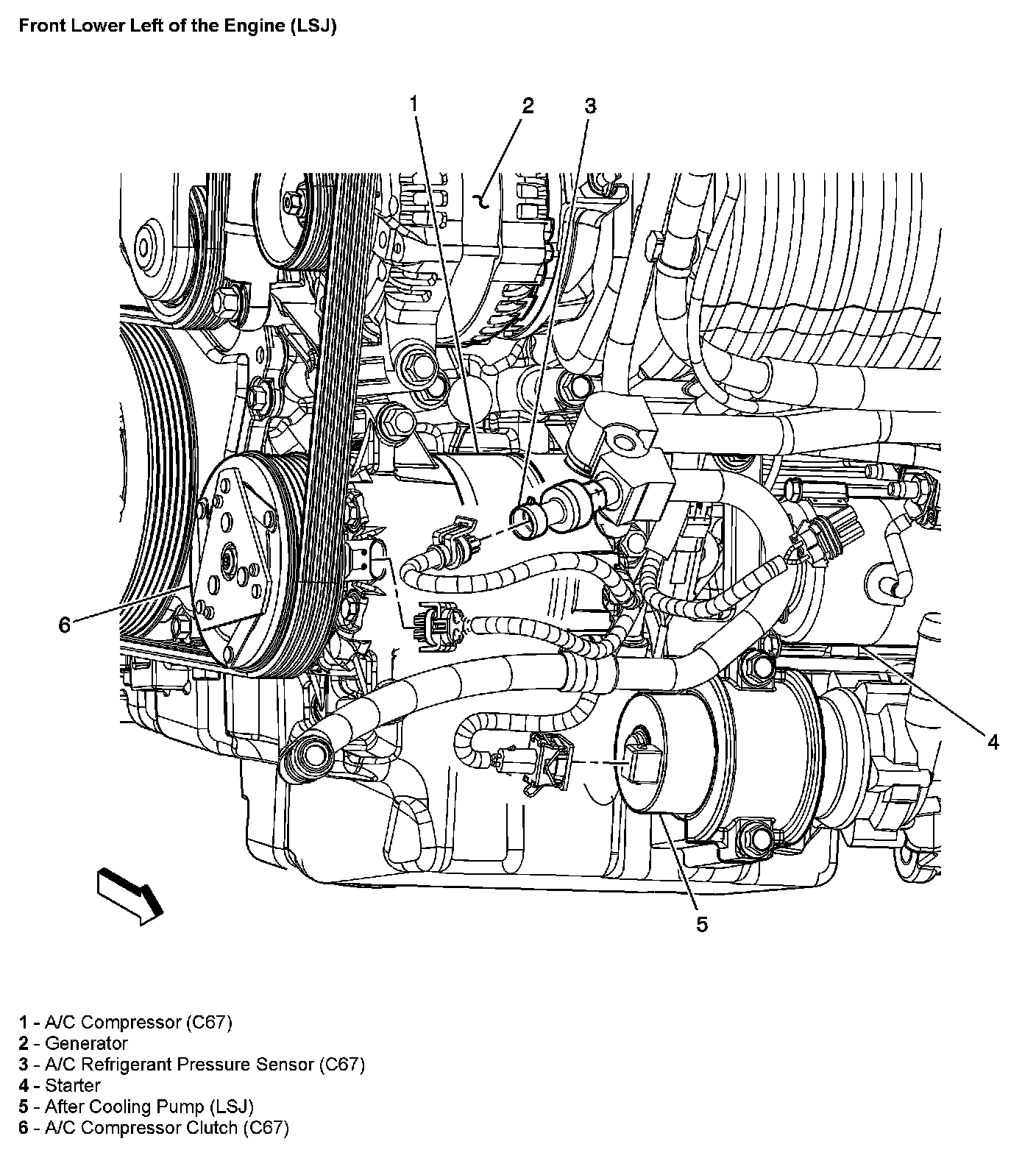 Front Lower Left of the Engine (LSJ)

1

2

3

6

4

5

1 - A/C Compressor (C67)
2 - Generator
3 - A/C Refrigerant Pressure Sensor (C67)
4 - Starter
5 - After Cooling Pump (LSJ)
6 - A/C Compressor Clutch (C67)