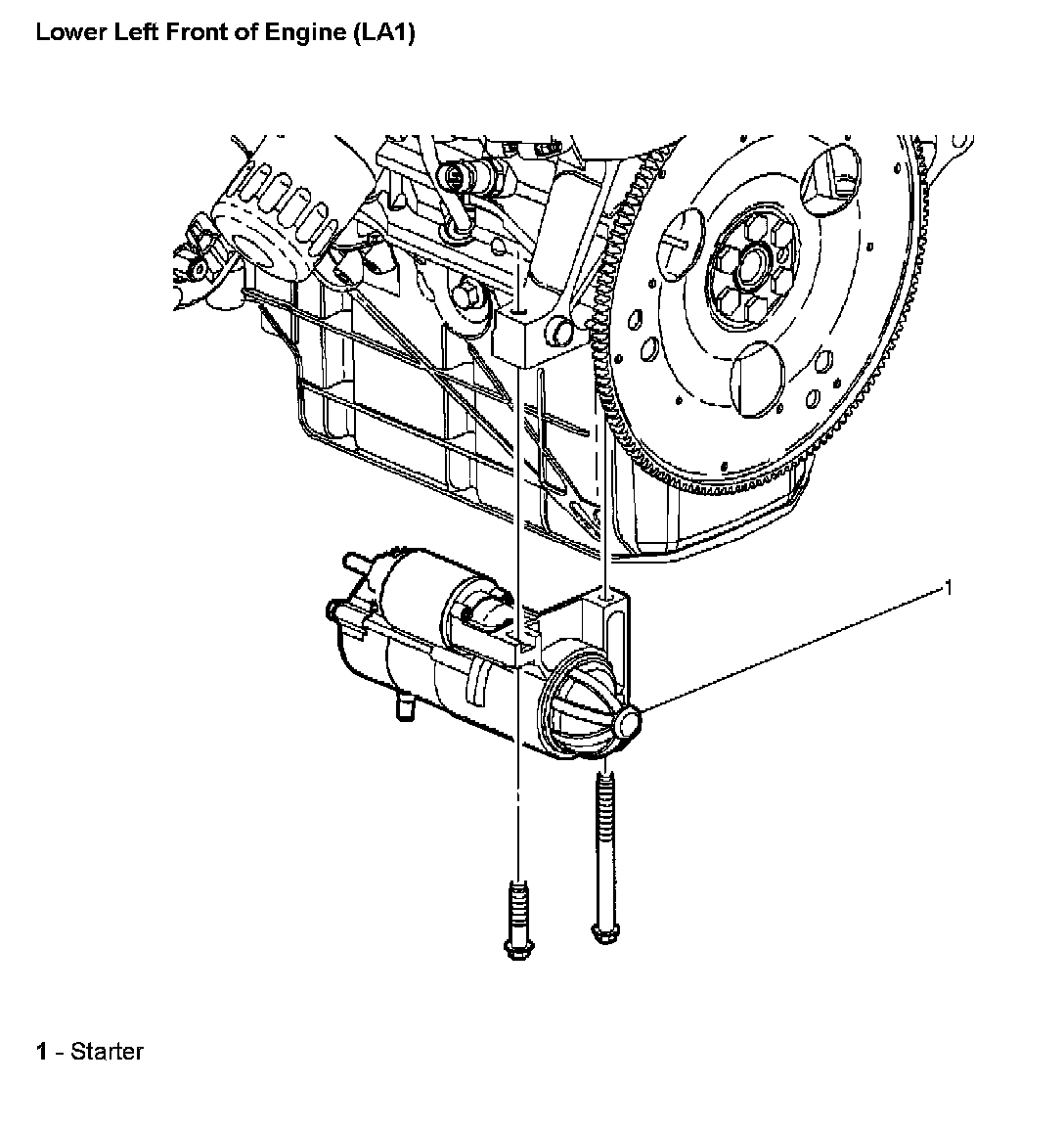 Lower Left Front of Engine (LA1)

1

1 - Starter