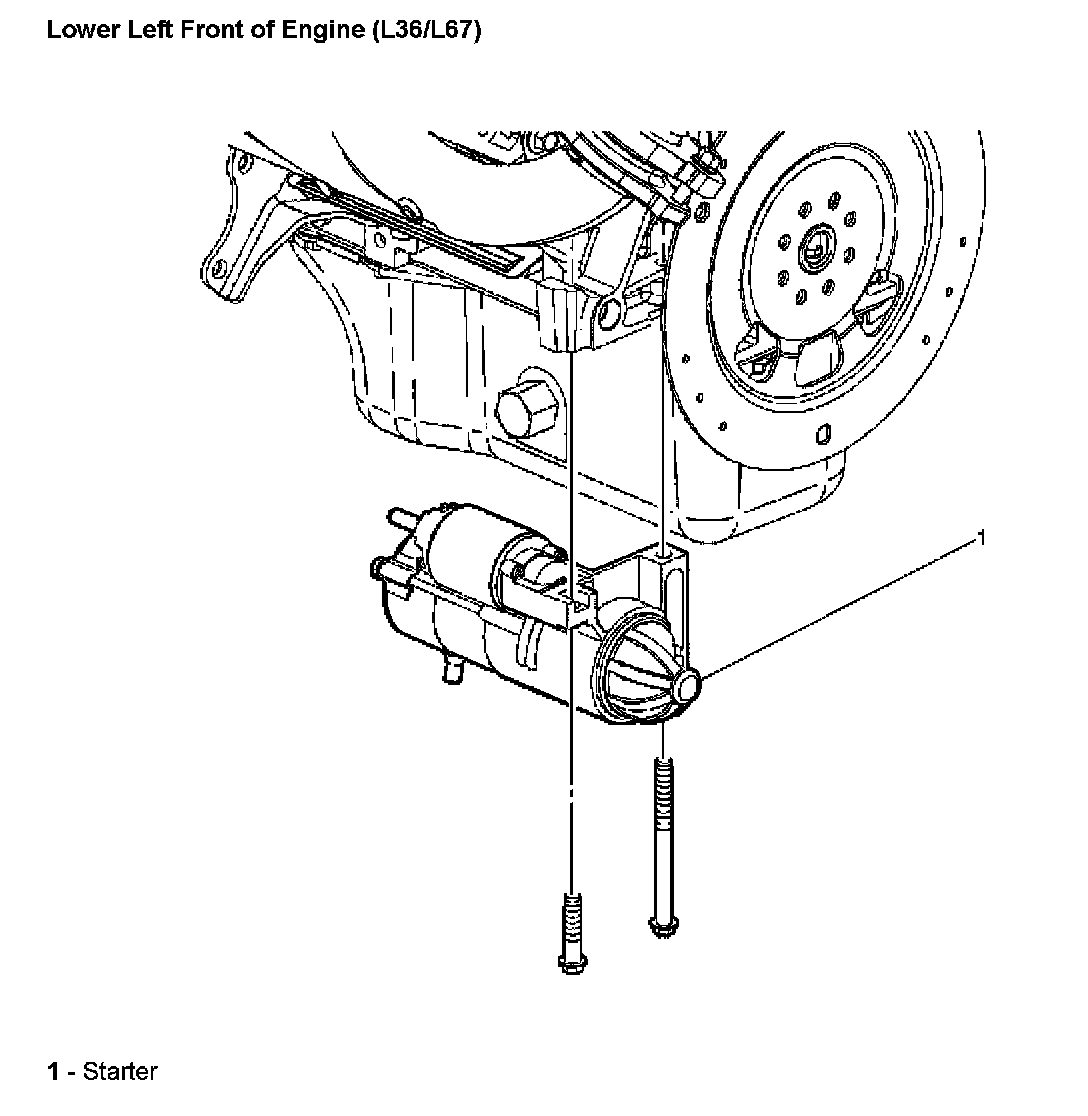 Lower Left Front of Engine (L36/L67)

1

1 - Starter