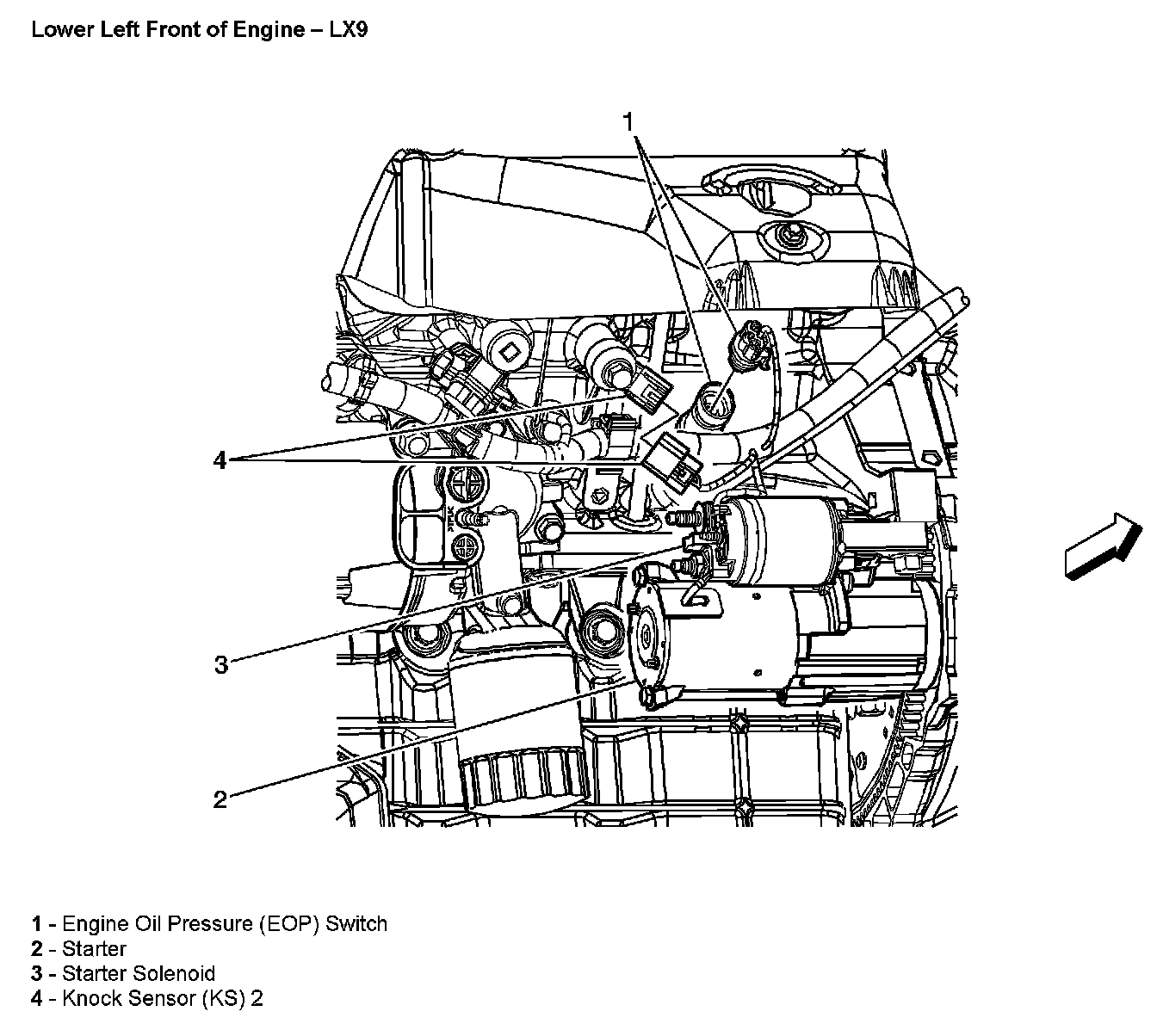 Lower Left Front of Engine – LX9

1

4

3

2

1 - Engine Oil Pressure (EOP) Switch
2 - Starter
3 - Starter Solenoid
4 - Knock Sensor (KS) 2