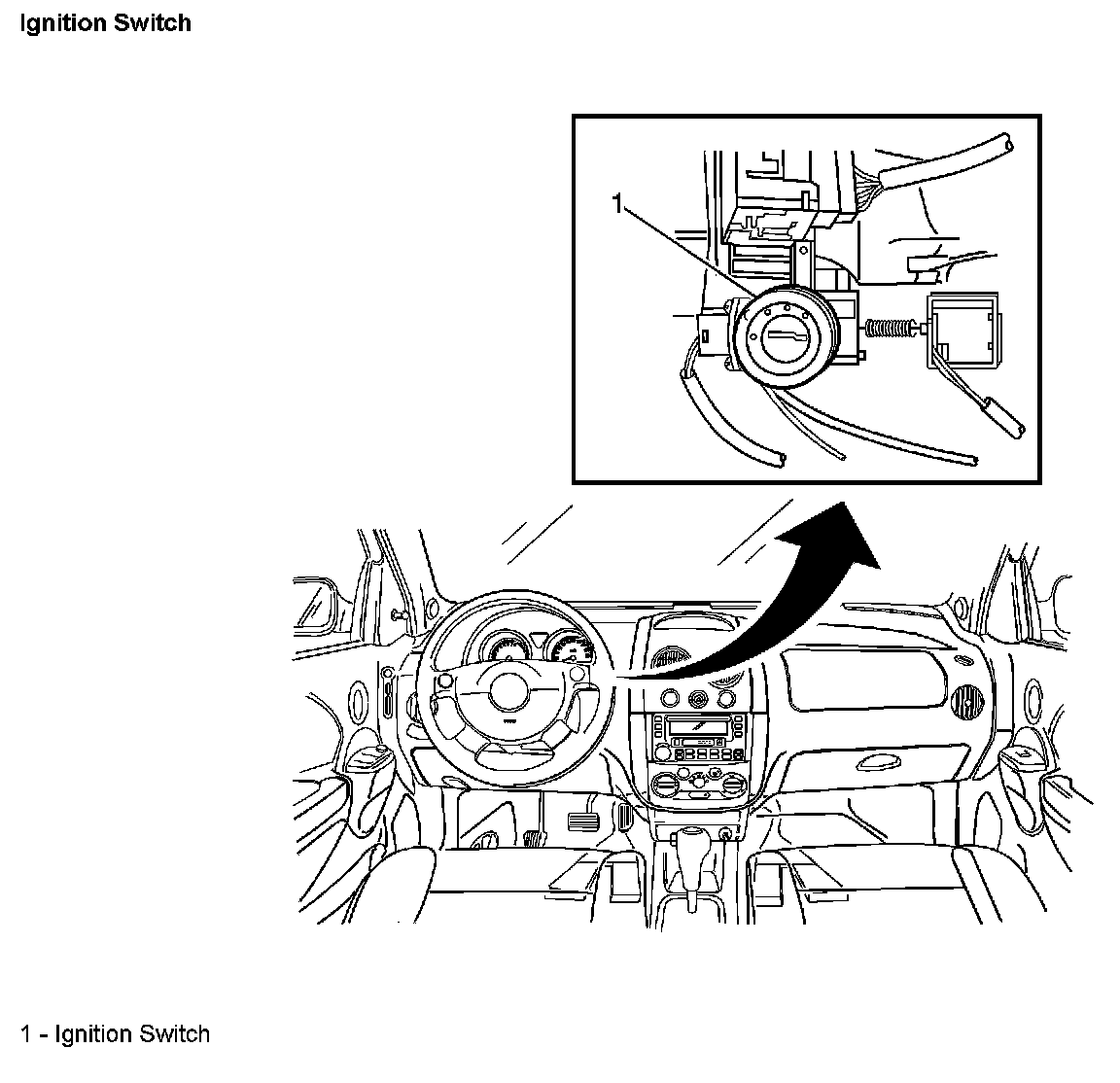 Ignition Switch

1

1 - Ignition Switch