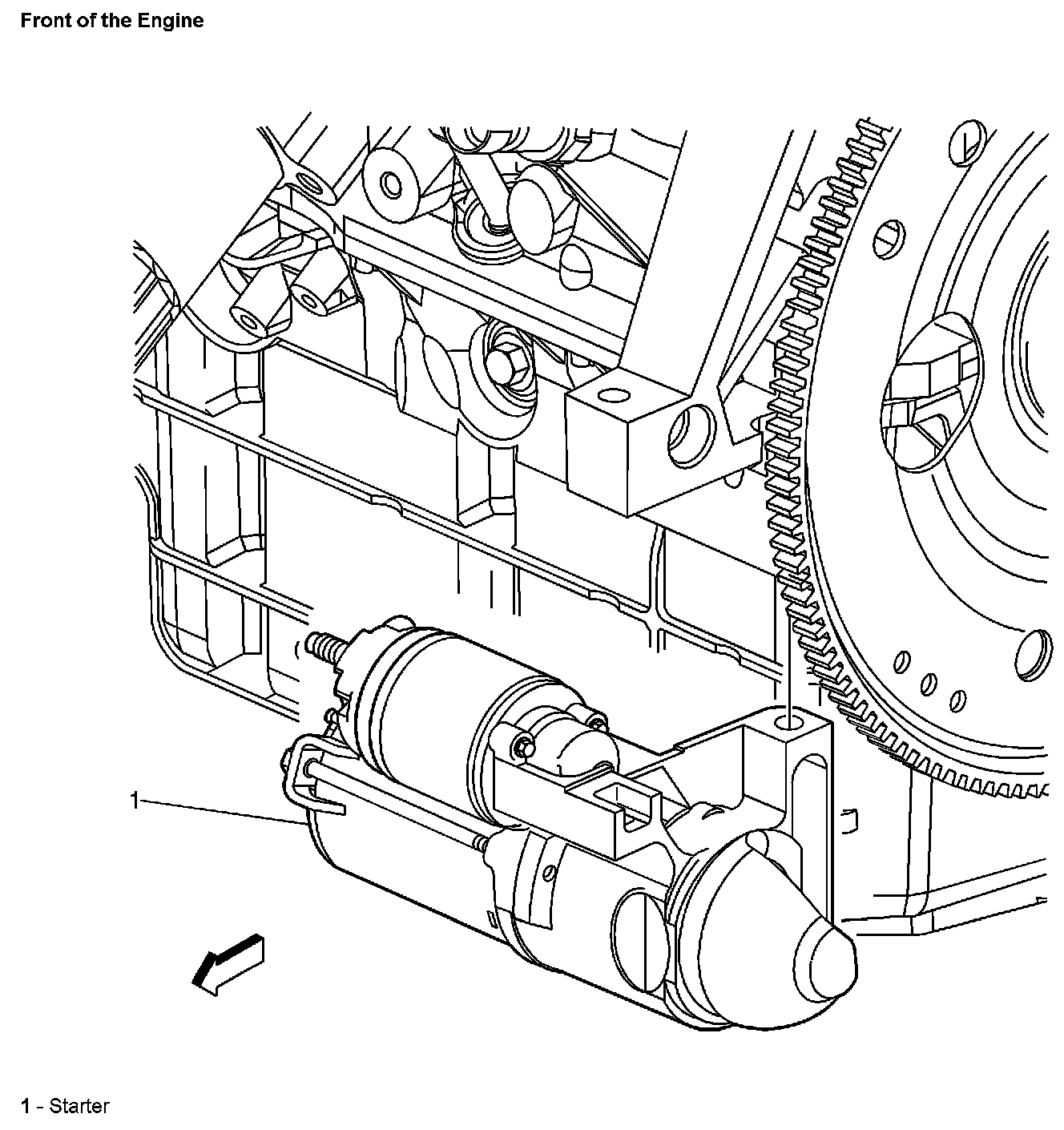 Front of the Engine

1

1 - Starter