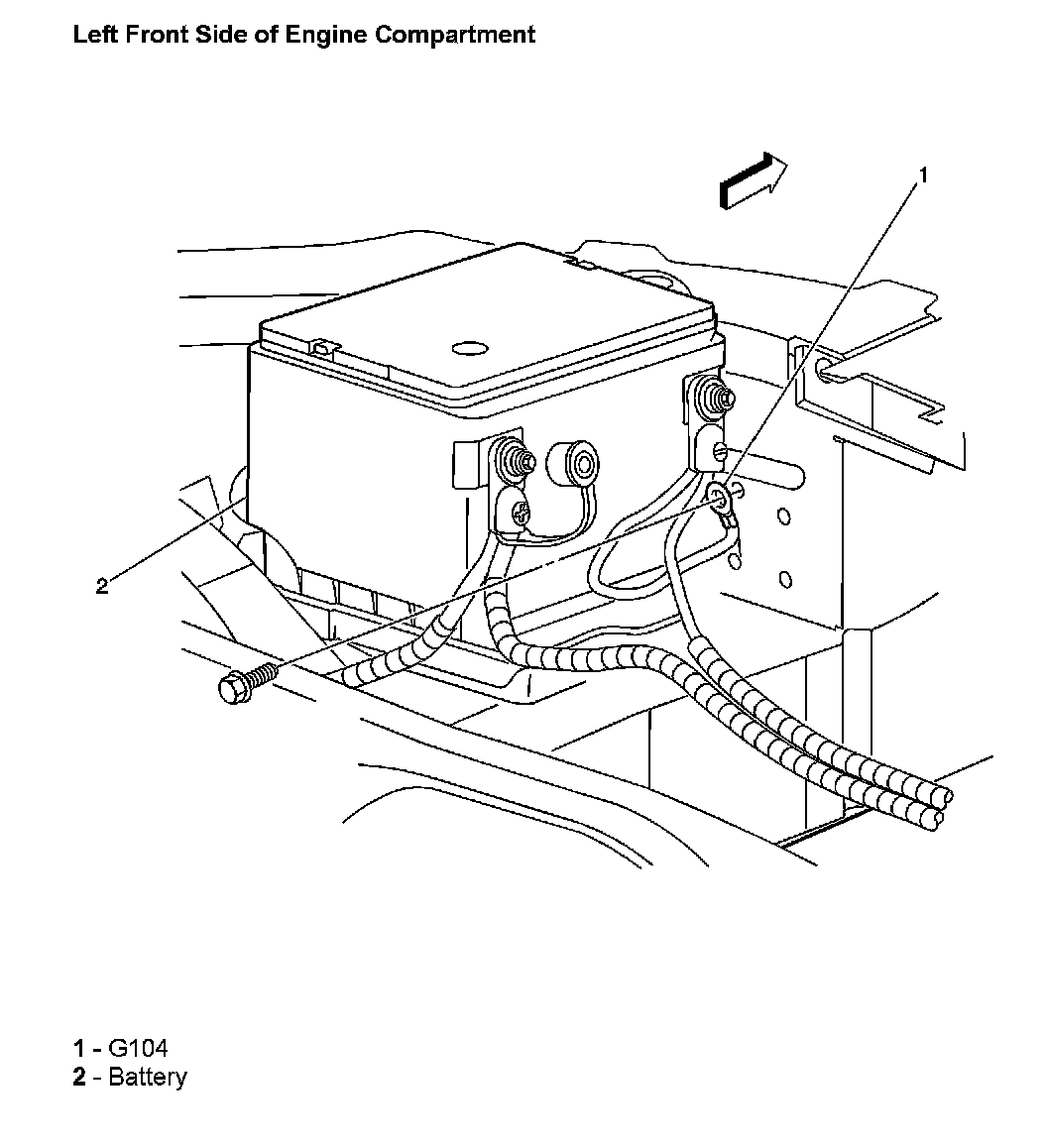 Left Front Side of Engine Compartment

1

2

1 - G104
2 - Battery