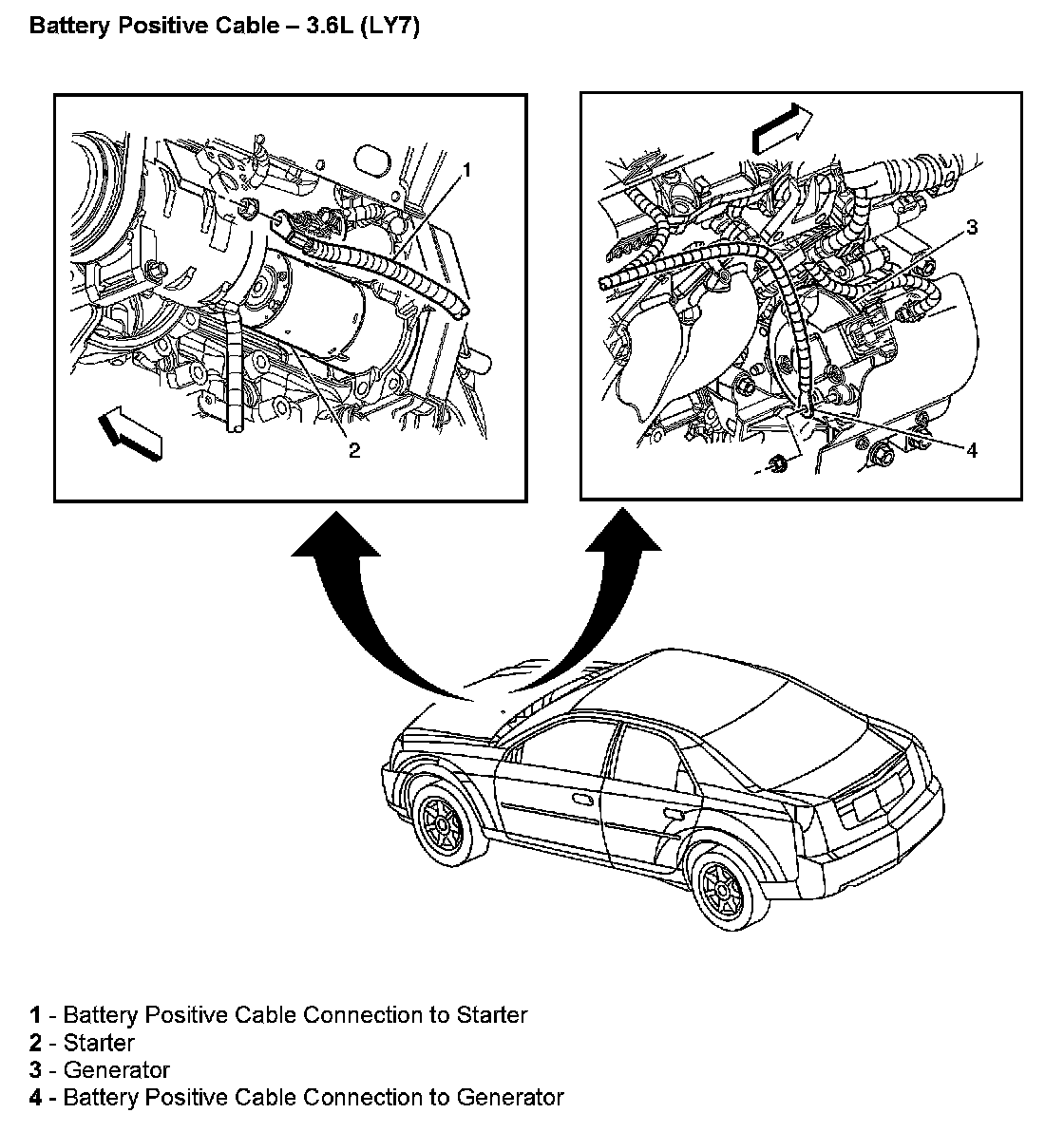 Battery Positive Cable – 3.6L (LY7)

1

2

3

4

1 - Battery Positive Cable Connection to Starter
2 - Starter
3 - Generator
4 - Battery Positive Cable Connection to Generator