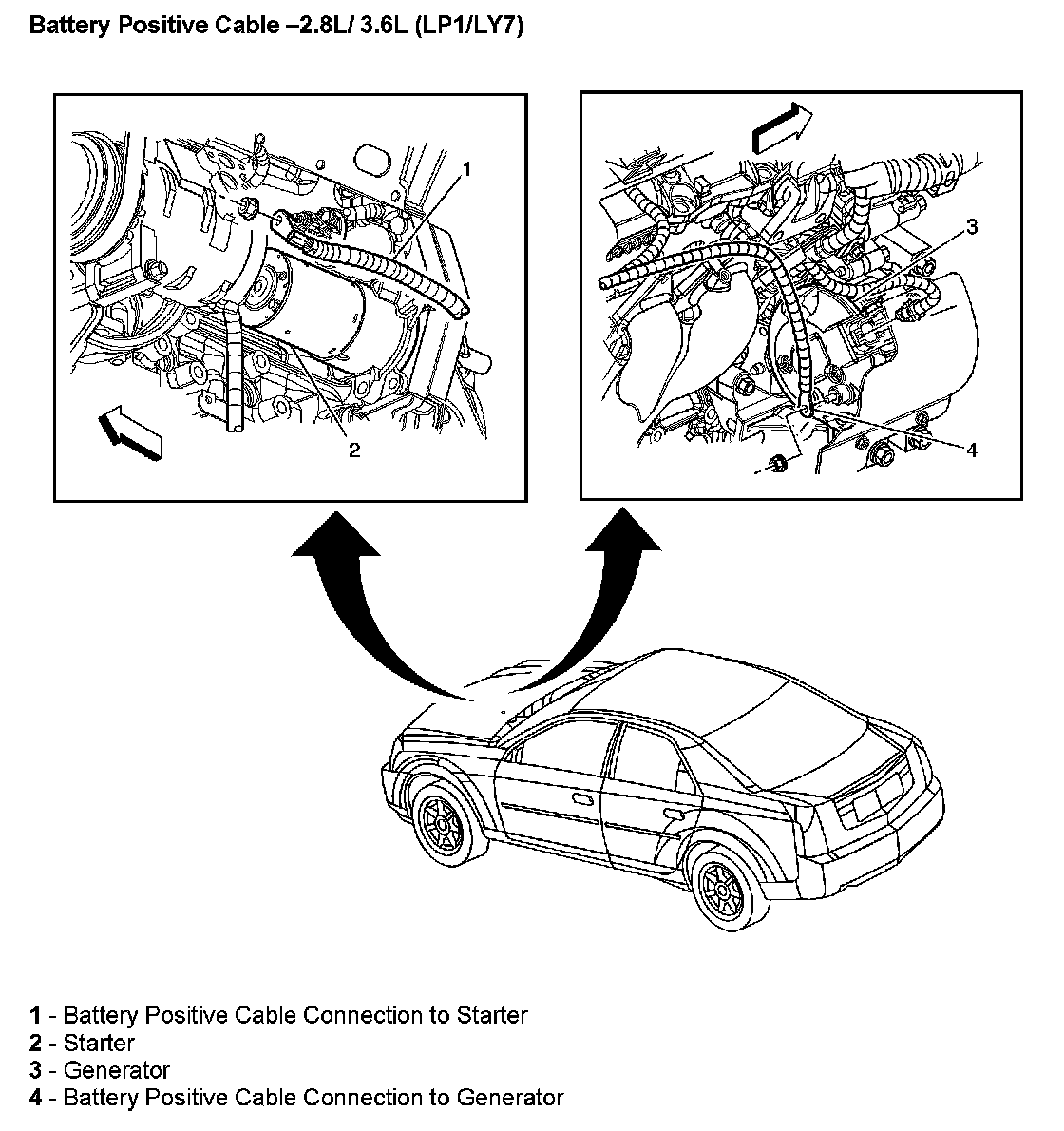 Battery Positive Cable –2.8L/ 3.6L (LP1/LY7)

1

2

3

4

1 - Battery Positive Cable Connection to Starter
2 - Starter
3 - Generator
4 - Battery Positive Cable Connection to Generator