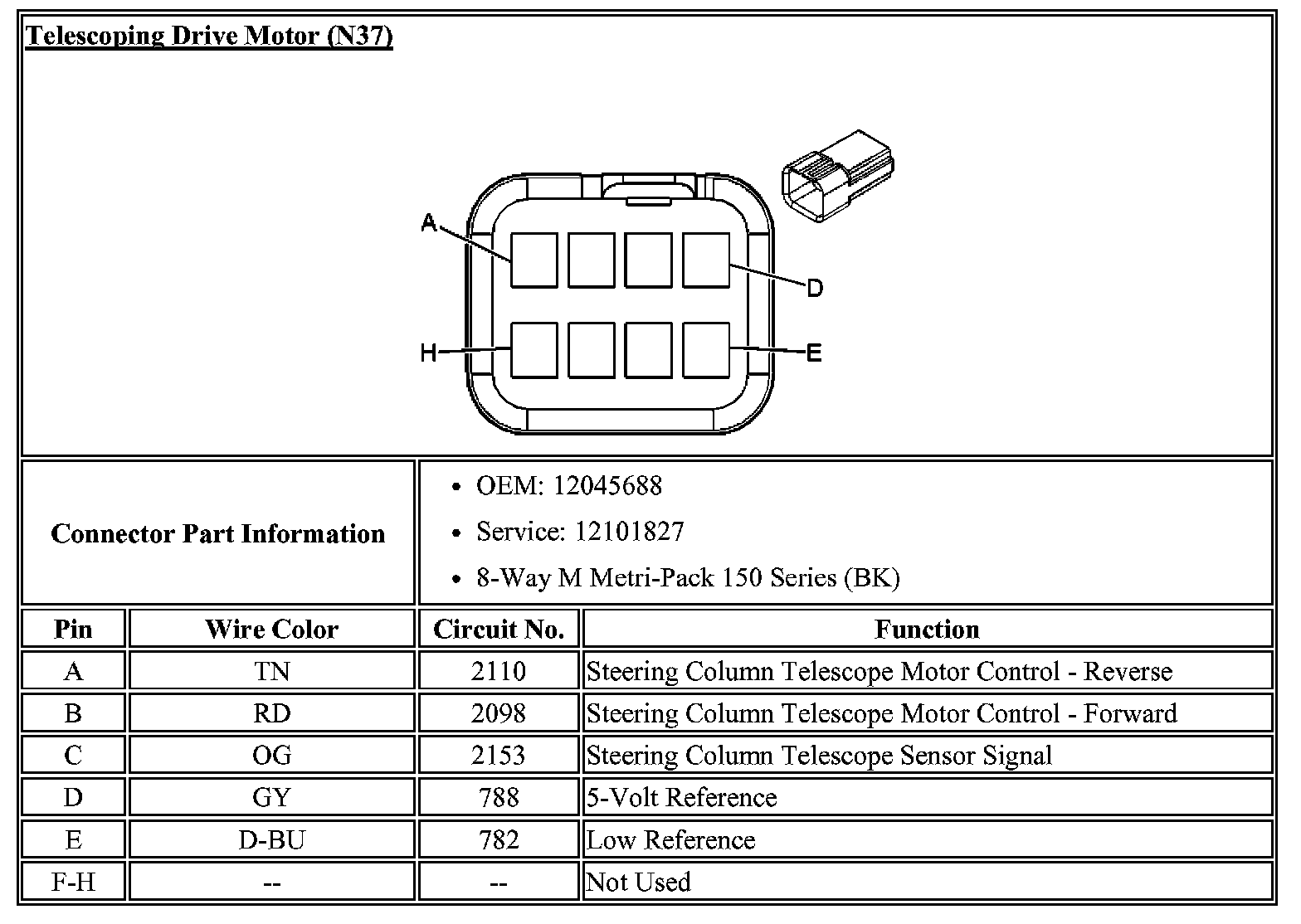 Telescoping Drive Motor (N37)

A
D
H
E

Connector Part Information

- OEM: 12045688
- Service: 12101827
- 8-Way M Metri-Pack 150 Series (BK)

| Pin | Wire Color | Circuit No. | Function |
|---|---|---|---|
| A | TN | 2110 | Steering Column Telescope Motor Control - Reverse |
| B | RD | 2098 | Steering Column Telescope Motor Control - Forward |
| C | OG | 2153 | Steering Column Telescope Sensor Signal |
| D | GY | 788 | 5-Volt Reference |
| E | D-BU | 782 | Low Reference |
| F-H | -- | -- | Not Used |