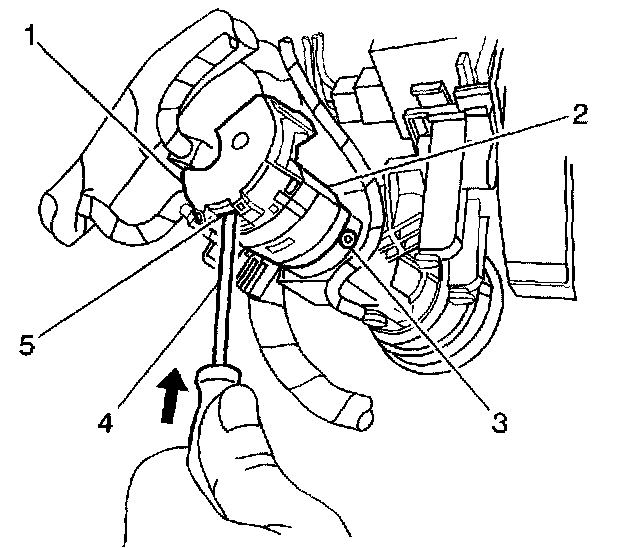 1
2
5
4
3