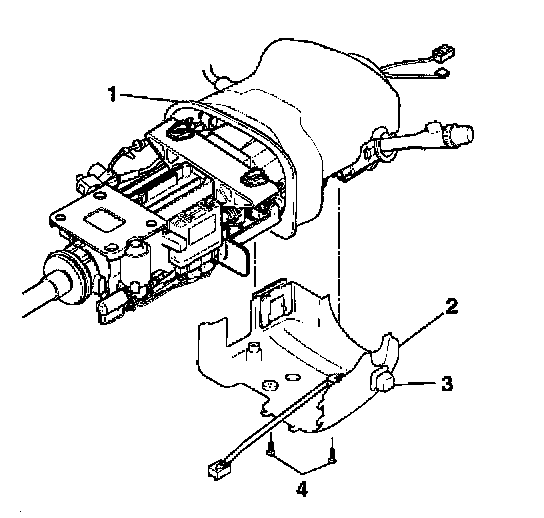 1
2
3
4