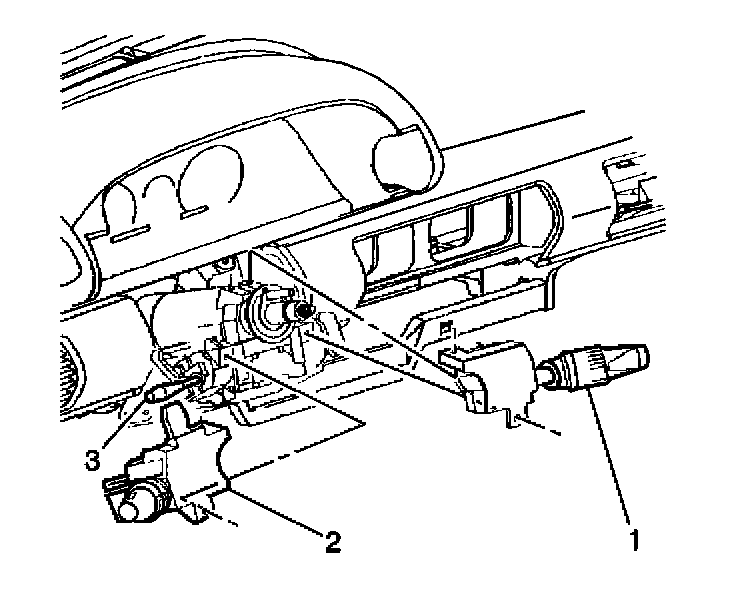 3
2
1