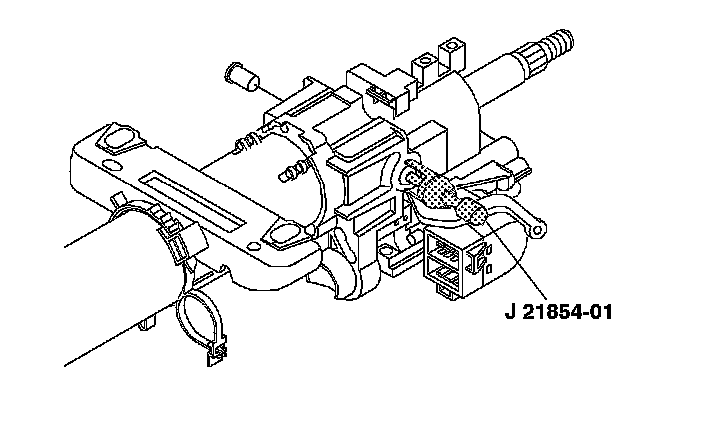 J 21854-01