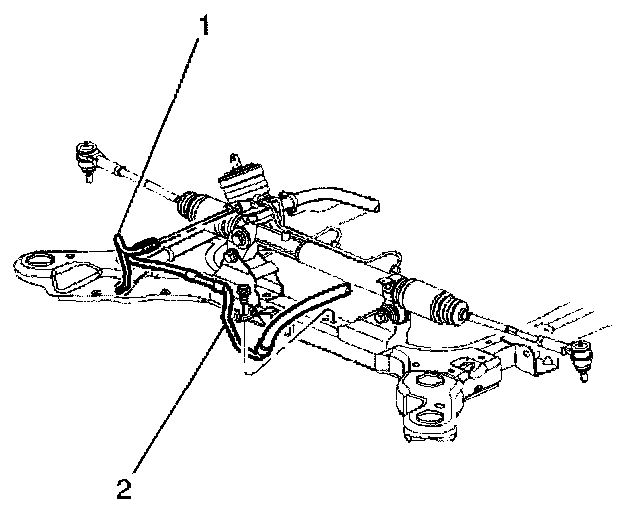 1

2