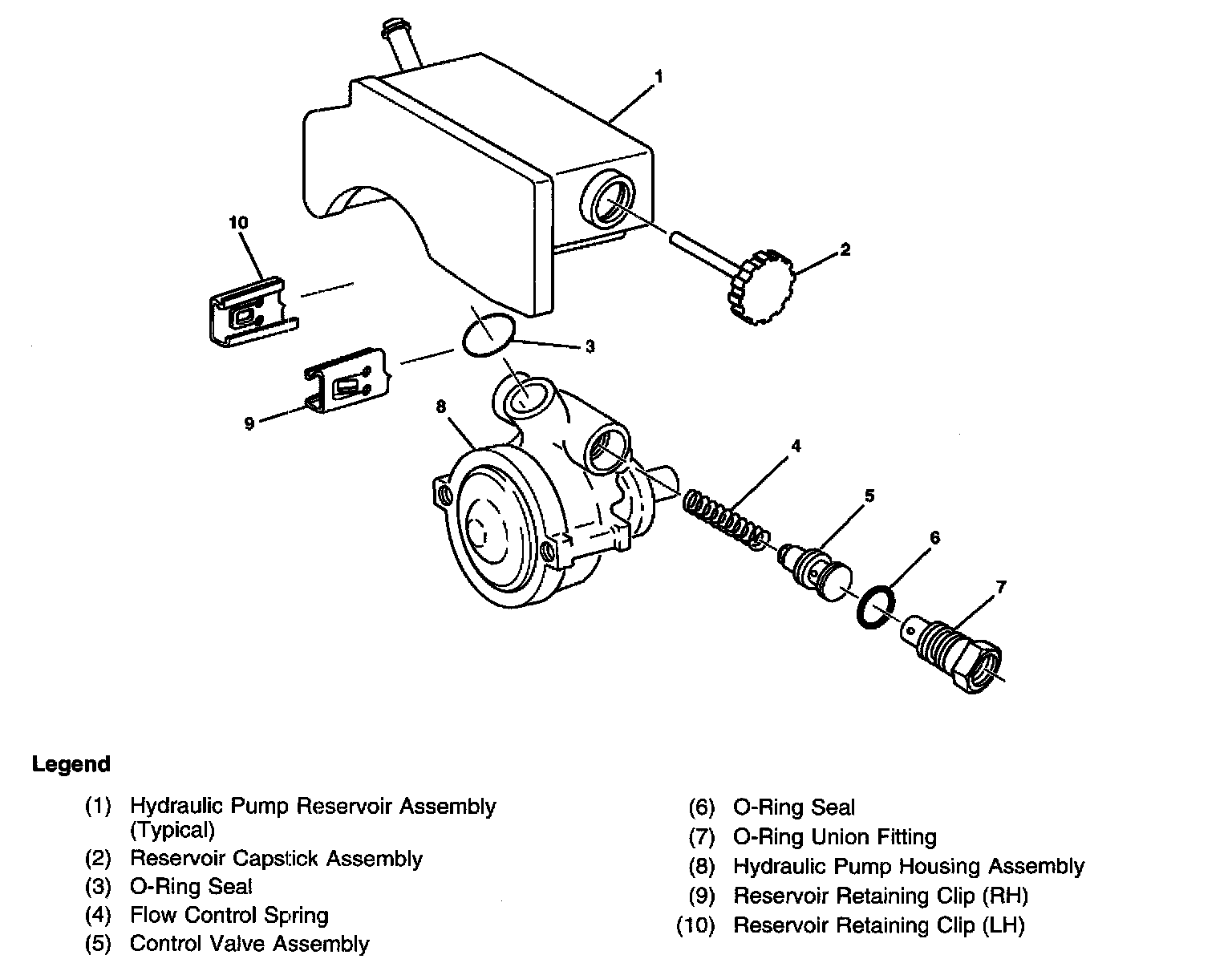 1
10
2
3
9
8
4
5
6
7

Legend

(1) Hydraulic Pump Reservoir Assembly (Typical)
(2) Reservoir Capstick Assembly
(3) O-Ring Seal
(4) Flow Control Spring
(5) Control Valve Assembly

(6) O-Ring Seal
(7) O-Ring Union Fitting
(8) Hydraulic Pump Housing Assembly
(9) Reservoir Retaining Clip (RH)
(10) Reservoir Retaining Clip (LH)