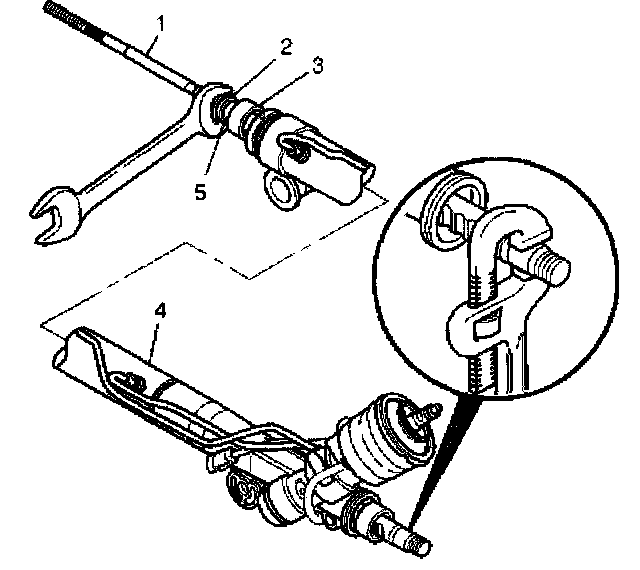 1
2
3
5
4