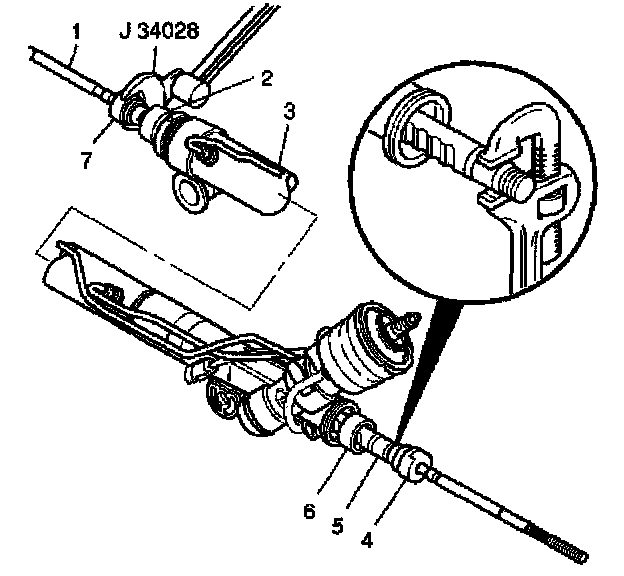 1
J 34028
2
3
7
6
5
4