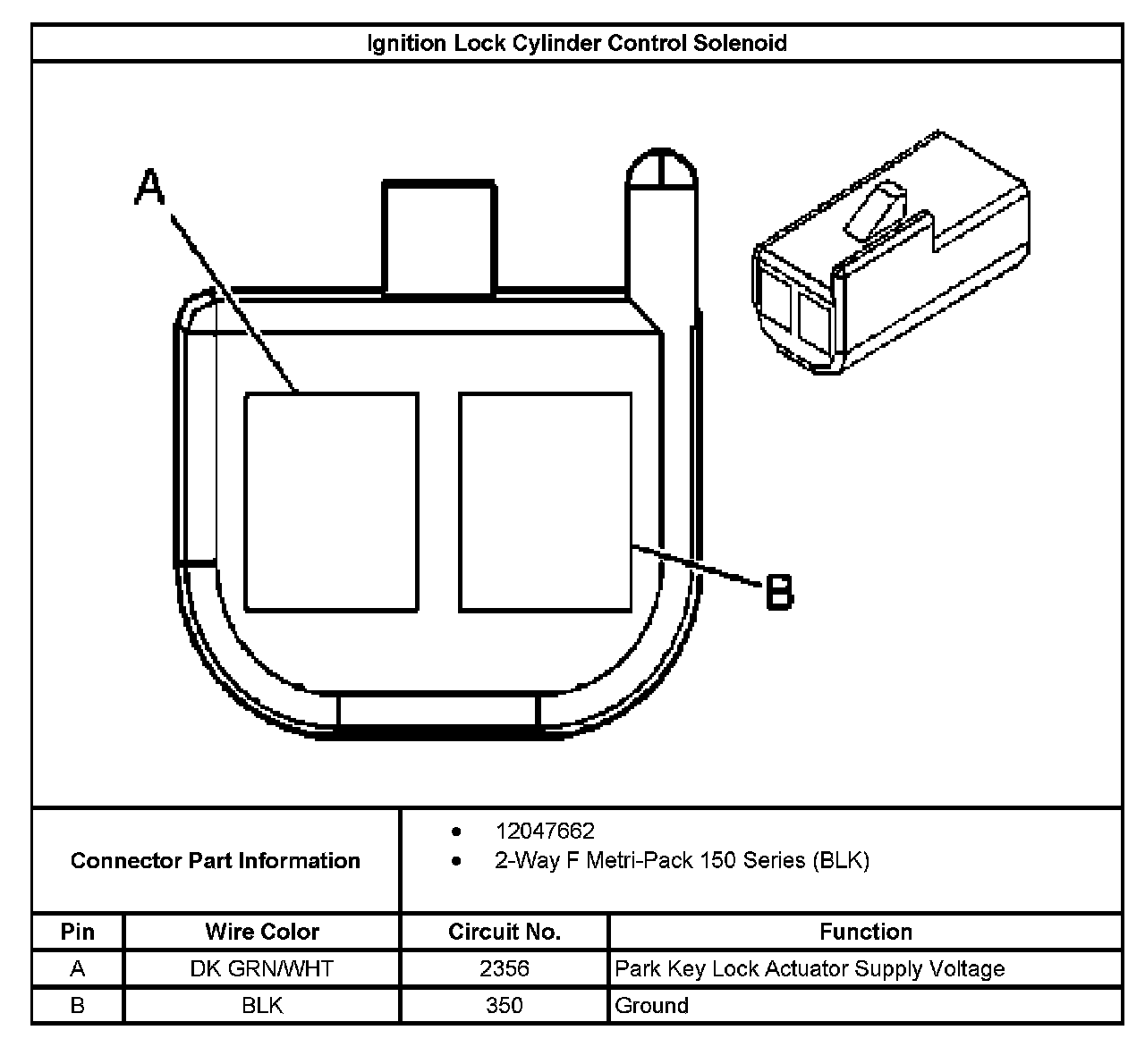 Ignition Lock Cylinder Control Solenoid

A

B

Connector Part Information

• 12047662
• 2-Way F Metri-Pack 150 Series (BLK)

| Pin | Wire Color | Circuit No. | Function |
|---|---|---|---|
| A | DK GRN/WHT | 2356 | Park Key Lock Actuator Supply Voltage |
| B | BLK | 350 | Ground |