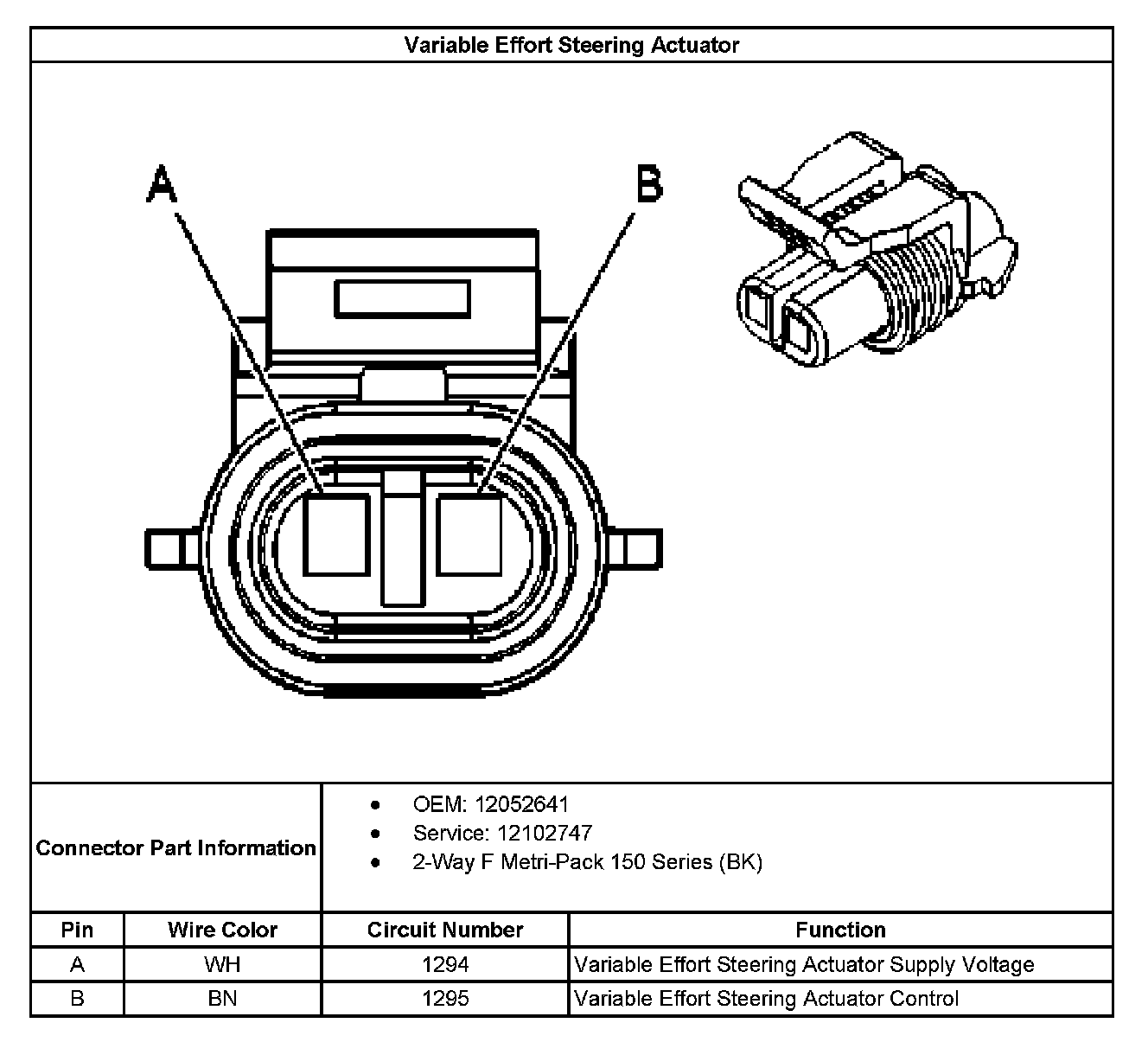 Variable Effort Steering Actuator

A

B

Connector Part Information

- OEM: 12052641
- Service: 12102747
- 2-Way F Metri-Pack 150 Series (BK)

| Pin | Wire Color | Circuit Number | Function |
|---|---|---|---|
| A | WH | 1294 | Variable Effort Steering Actuator Supply Voltage |
| B | BN | 1295 | Variable Effort Steering Actuator Control |