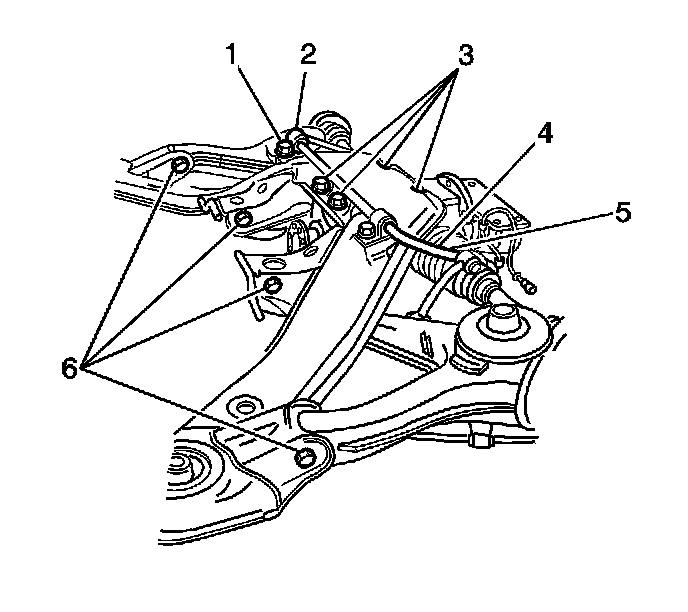 1
2
3
4
5
6