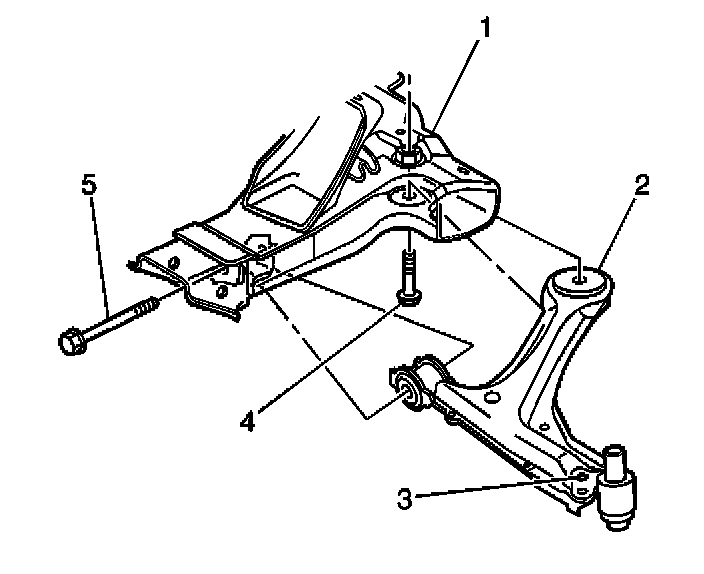 1
5
2
4
3