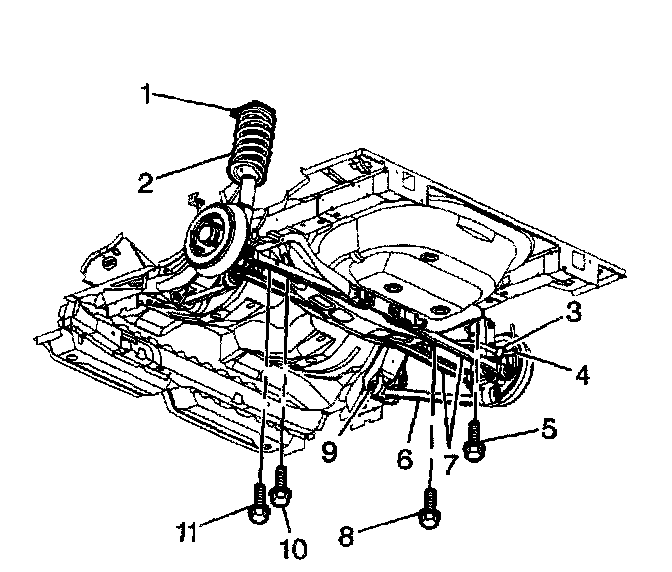 1
2
3
4
5
9
6
7
11
10
8