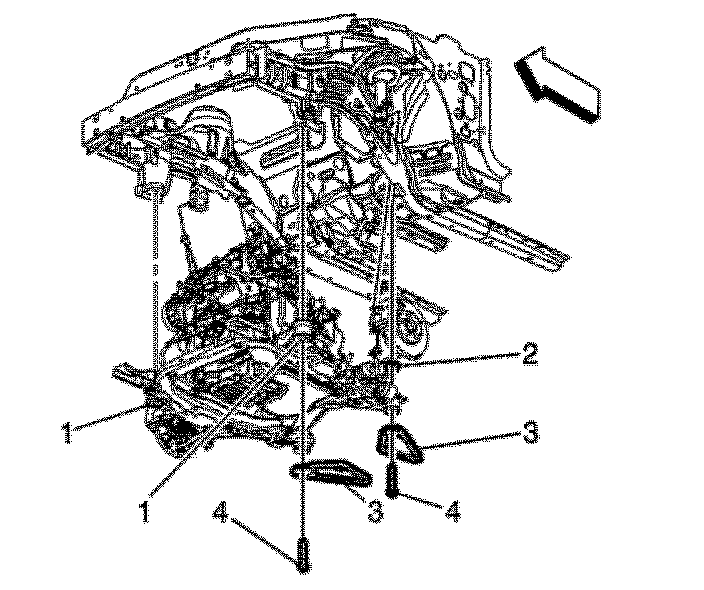 2
1
3
1
3
4
4