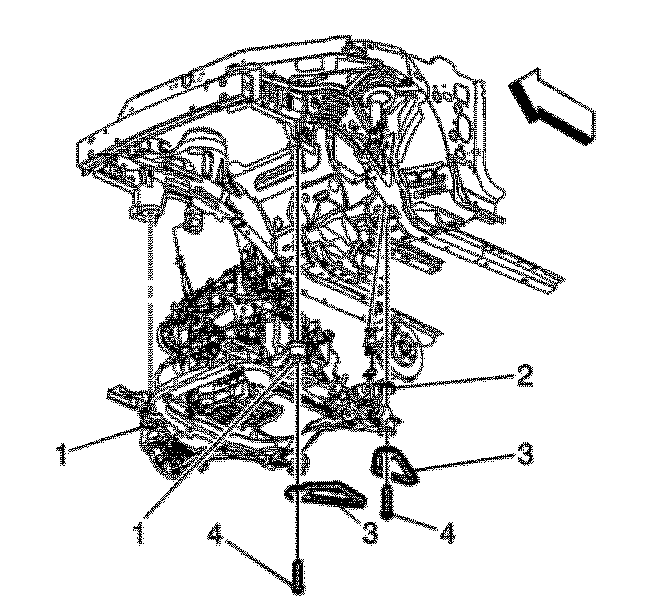 2
1
3
1
3
4
4