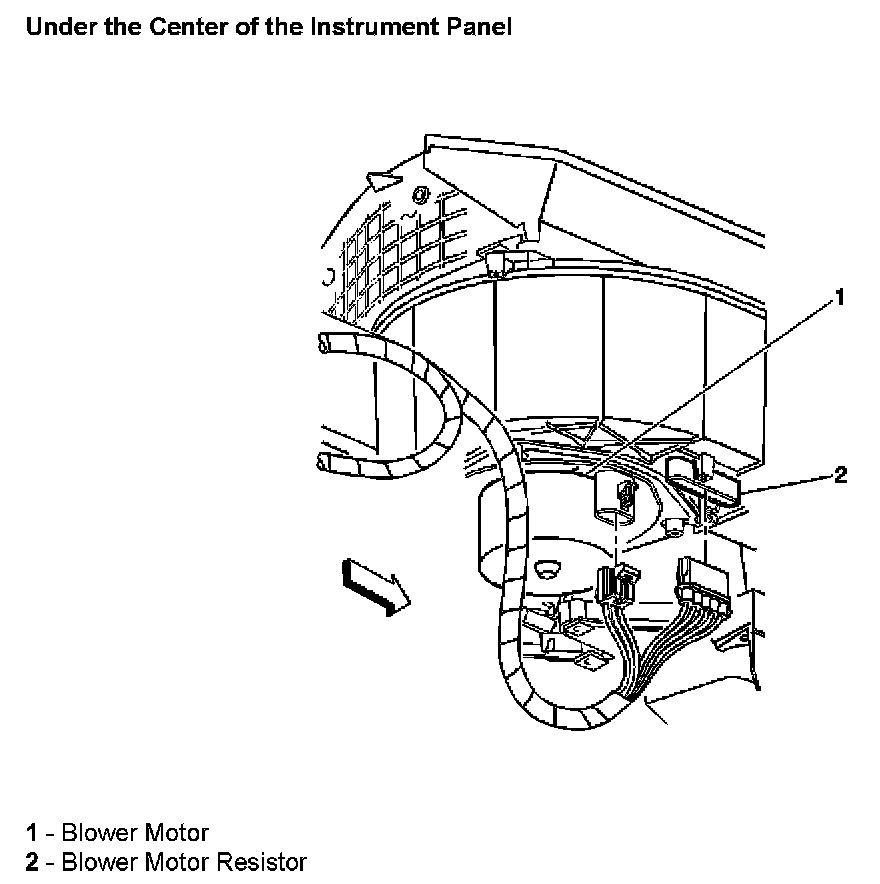 Under the Center of the Instrument Panel

1

2

1 - Blower Motor
2 - Blower Motor Resistor