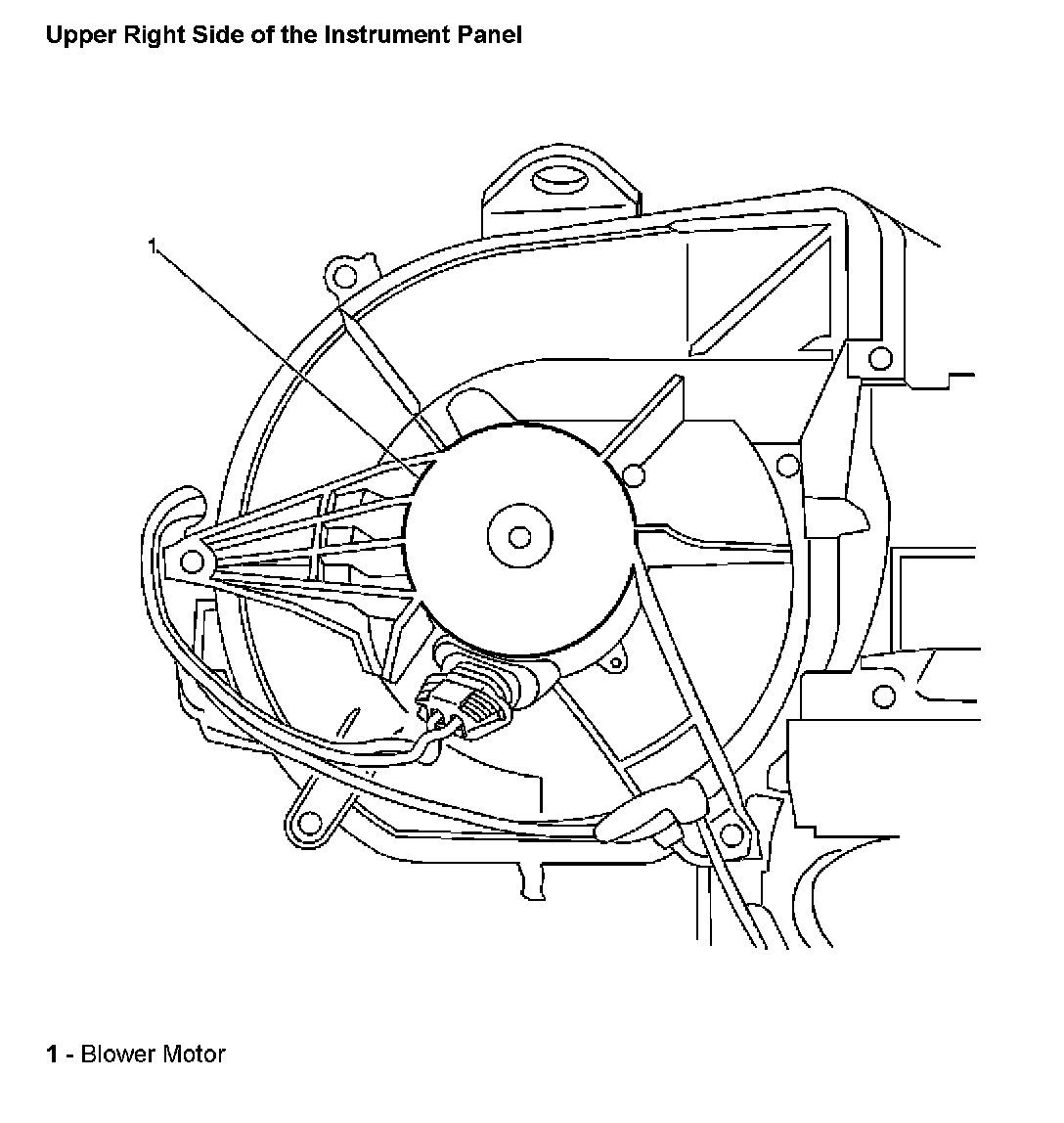 Upper Right Side of the Instrument Panel

1

1 - Blower Motor